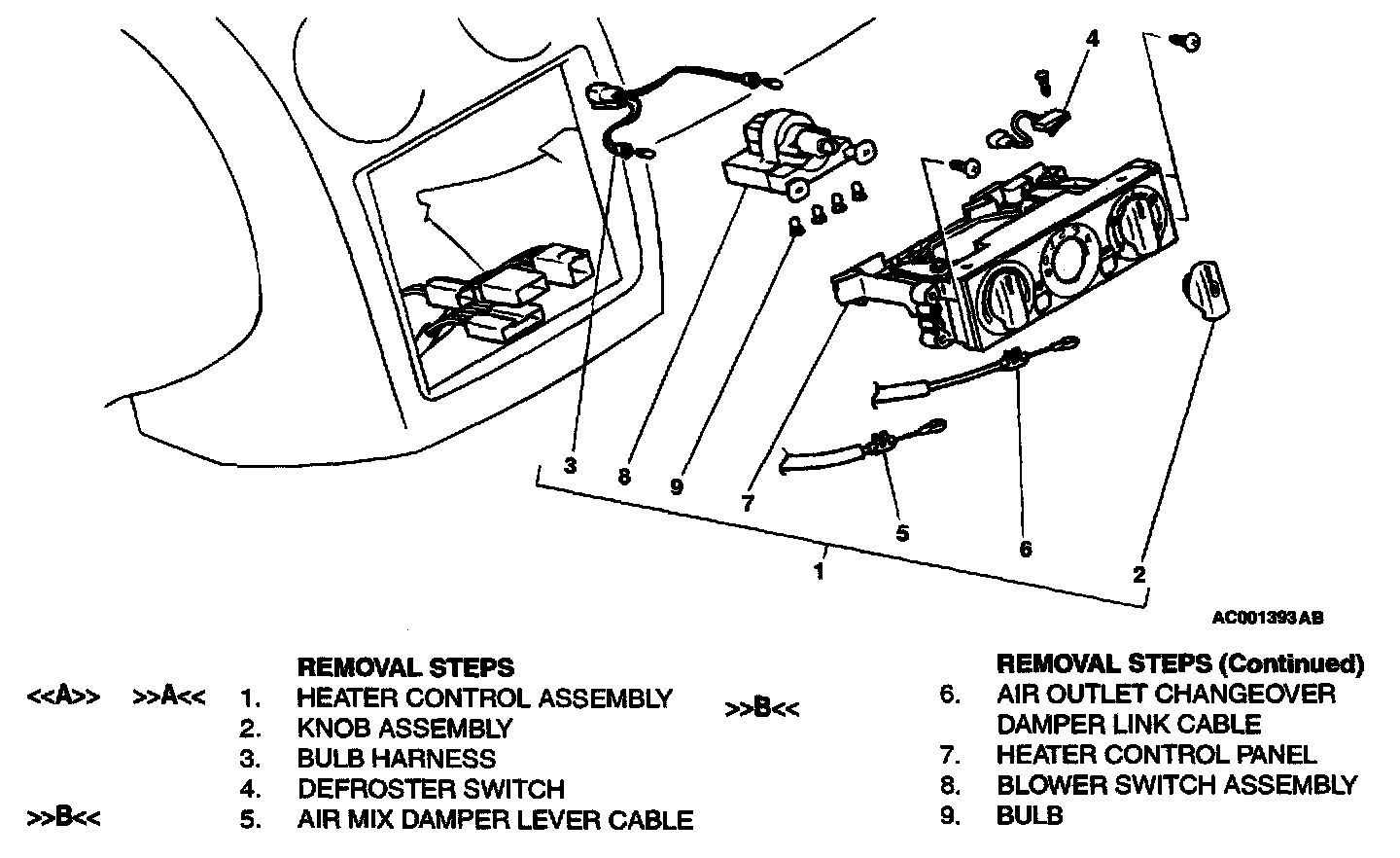 4

3 8 9 7 5 6

1 2

AC001393AB

REMOVAL STEPS

<<A>> >>A<< 1. HEATER CONTROL ASSEMBLY
2. KNOB ASSEMBLY
3. BULB HARNESS
4. DEFROSTER SWITCH
>>B<< 5. AIR MIX DAMPER LEVER CABLE

REMOVAL STEPS (Continued)

>>B<< 6. AIR OUTLET CHANGEOVER DAMPER LINK CABLE
7. HEATER CONTROL PANEL
8. BLOWER SWITCH ASSEMBLY
9. BULB