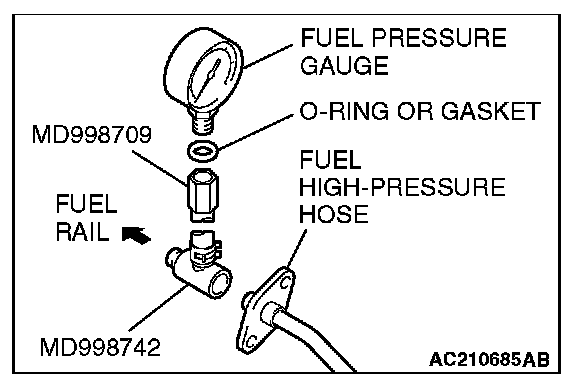 FUEL PRESSURE GAUGE

O-RING OR GASKET

MD998709

FUEL HIGH-PRESSURE HOSE

FUEL RAIL

MD998742

AC210685AB