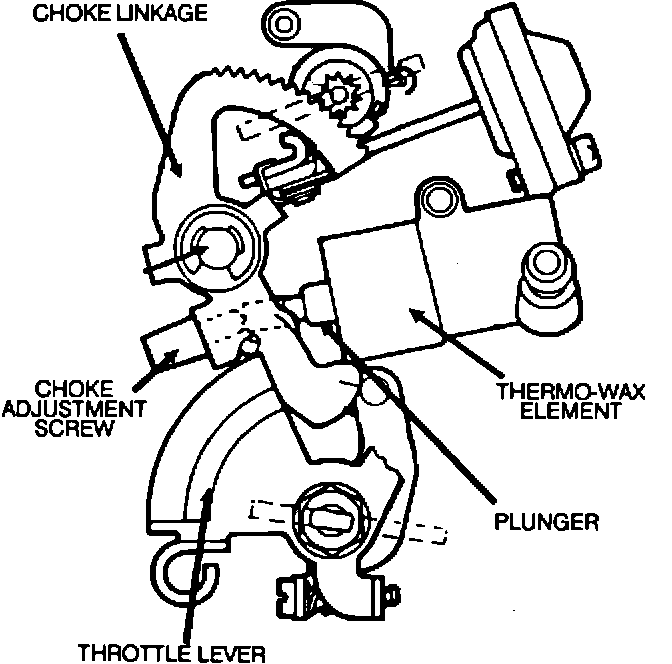 CHOKE LINKAGE

CHOKE ADJUSTMENT SCREW

THERMO-WAX ELEMENT

PLUNGER

THROTTLE LEVER