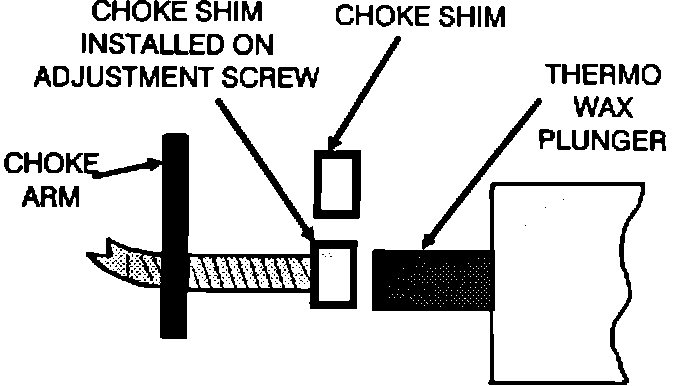 CHOKE SHIM INSTALLED ON ADJUSTMENT SCREW

CHOKE SHIM

THERMO WAX PLUNGER

CHOKE ARM