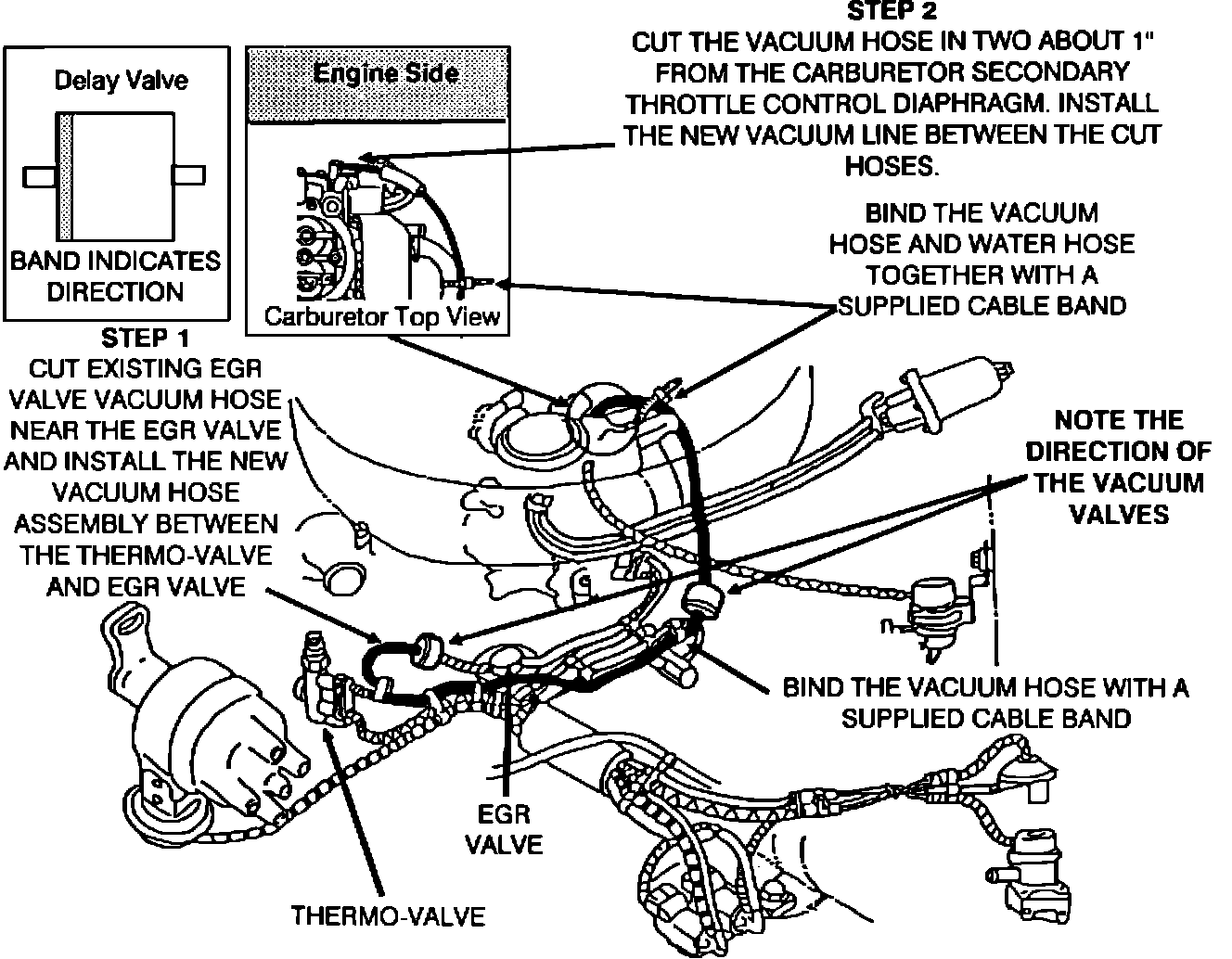 Delay Valve

BAND INDICATES DIRECTION

Engine Side

Carburetor Top View

STEP 2
CUT THE VACUUM HOSE IN TWO ABOUT 1" FROM THE CARBURETOR SECONDARY THROTTLE CONTROL DIAPHRAGM. INSTALL THE NEW VACUUM LINE BETWEEN THE CUT HOSES.

BIND THE VACUUM HOSE AND WATER HOSE TOGETHER WITH A SUPPLIED CABLE BAND

STEP 1
CUT EXISTING EGR VALVE VACUUM HOSE NEAR THE EGR VALVE AND INSTALL THE NEW VACUUM HOSE ASSEMBLY BETWEEN THE THERMO-VALVE AND EGR VALVE

NOTE THE DIRECTION OF THE VACUUM VALVES

BIND THE VACUUM HOSE WITH A SUPPLIED CABLE BAND

EGR VALVE

THERMO-VALVE