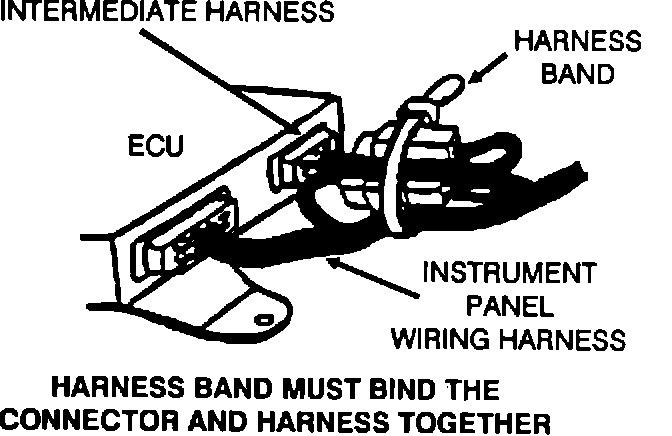 INTERMEDIATE HARNESS

HARNESS BAND

ECU

INSTRUMENT PANEL WIRING HARNESS

HARNESS BAND MUST BIND THE CONNECTOR AND HARNESS TOGETHER