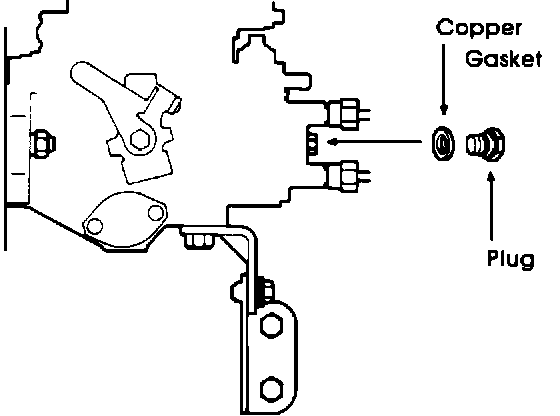 Copper Gasket

Plug