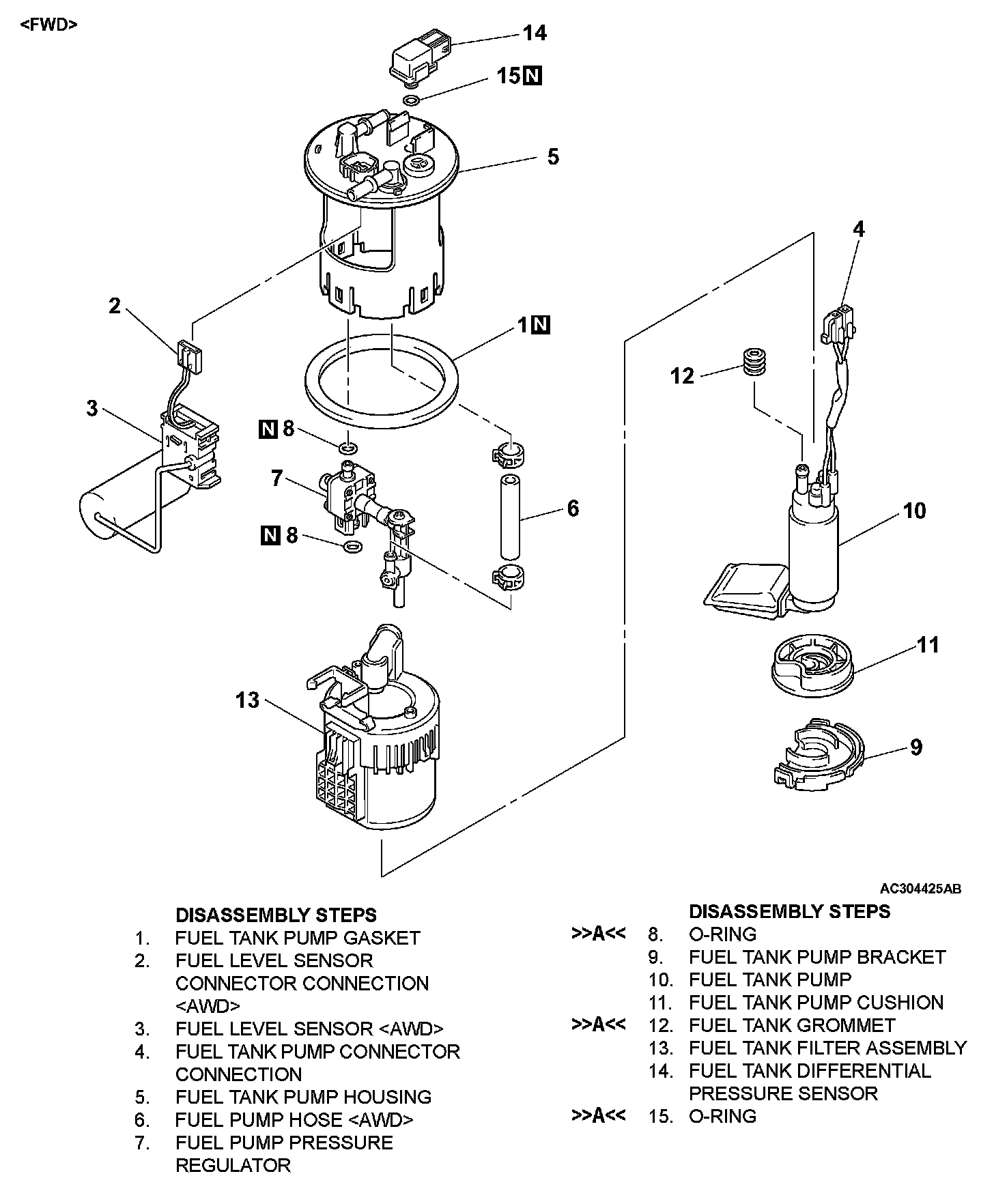 <FWD>

14
15 N
5
4
2
1 N
12
3
N 8
7
6
10
N 8
11
13
9

AC304425AB

DISASSEMBLY STEPS
1. FUEL TANK PUMP GASKET
2. FUEL LEVEL SENSOR CONNECTOR CONNECTION <AWD>
3. FUEL LEVEL SENSOR <AWD>
4. FUEL TANK PUMP CONNECTOR CONNECTION
5. FUEL TANK PUMP HOUSING
6. FUEL PUMP HOSE <AWD>
7. FUEL PUMP PRESSURE REGULATOR

DISASSEMBLY STEPS
>>A<< 8. O-RING
9. FUEL TANK PUMP BRACKET
10. FUEL TANK PUMP
11. FUEL TANK PUMP CUSHION
>>A<< 12. FUEL TANK GROMMET
13. FUEL TANK FILTER ASSEMBLY
14. FUEL TANK DIFFERENTIAL PRESSURE SENSOR
>>A<< 15. O-RING