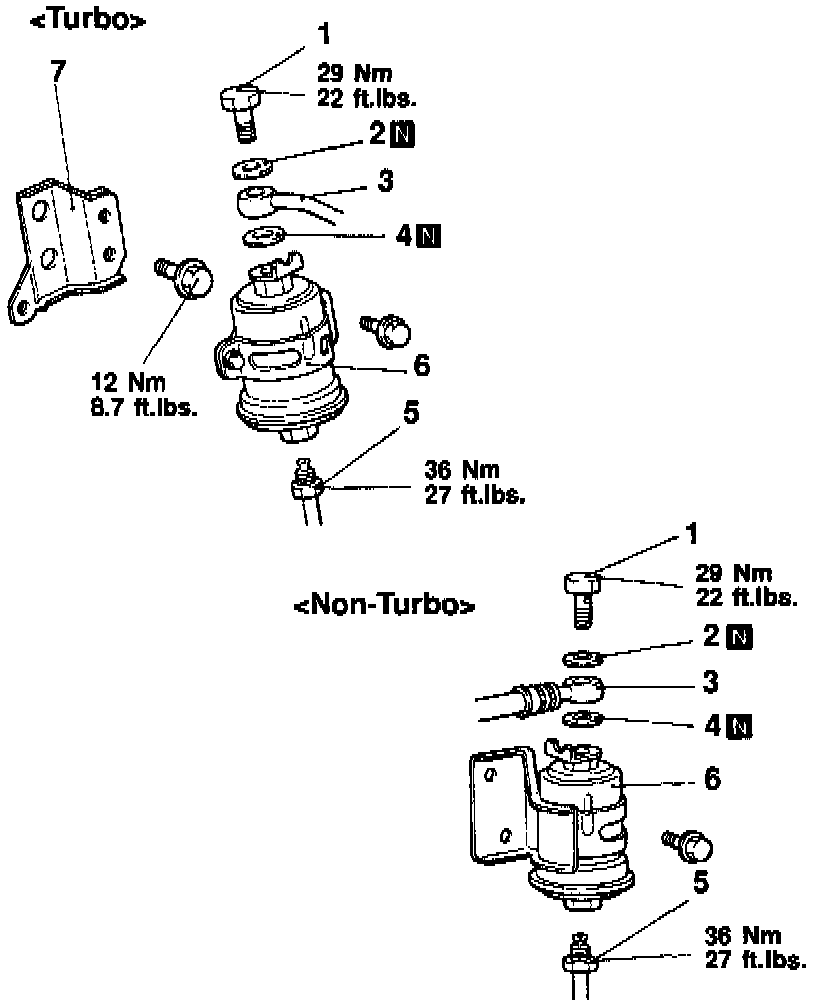 <Turbo>

7

1

29 Nm
22 ft.lbs.

2 N

3

4 N

12 Nm
8.7 ft.lbs.

6

5

36 Nm
27 ft.lbs.

<Non-Turbo>

1

29 Nm
22 ft.lbs.

2 N

3

4 N

6

5

36 Nm
27 ft.lbs.