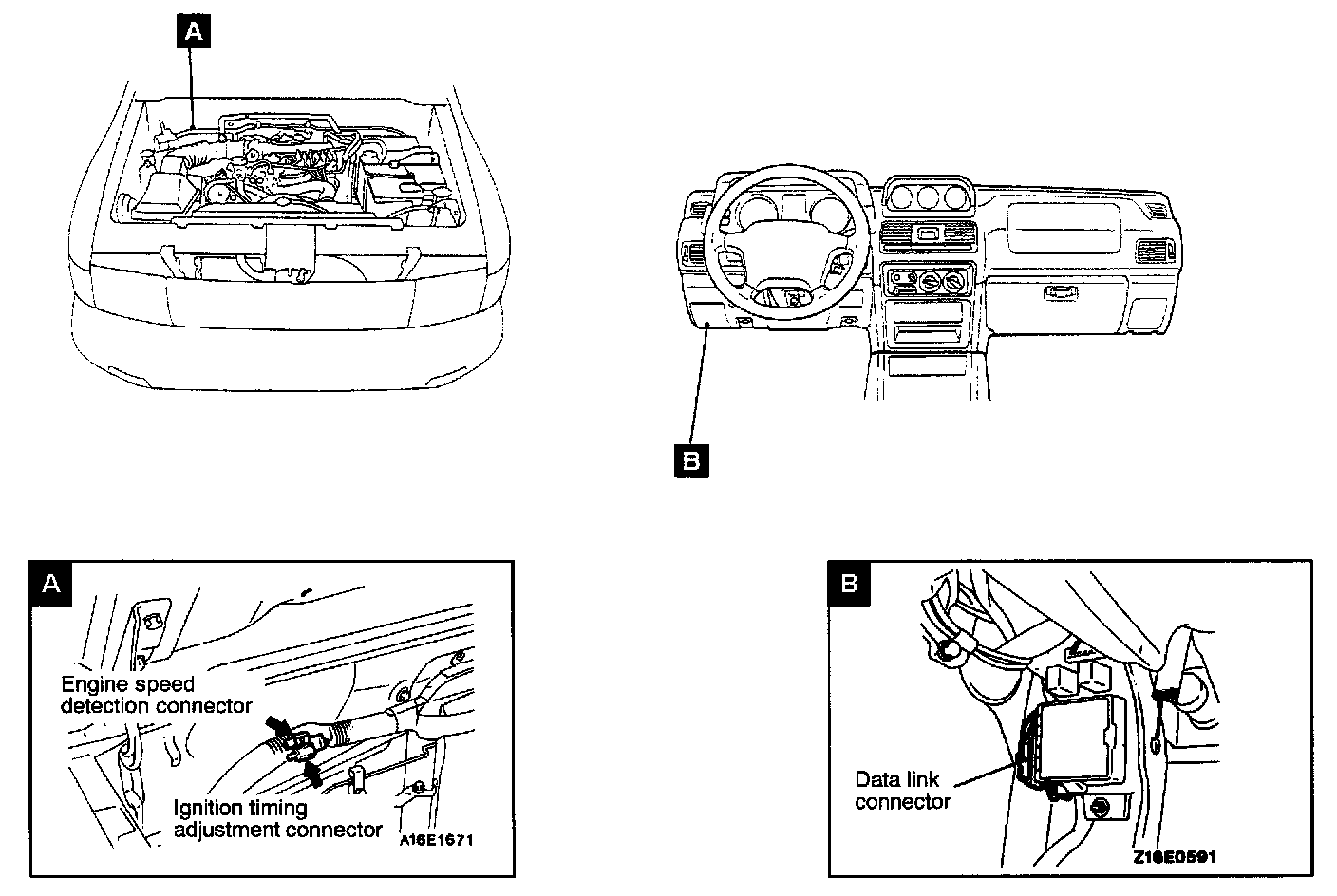 A

B

A

Engine speed detection connector

Ignition timing adjustment connector

A16E1671

B

Data link connector

Z16E0591