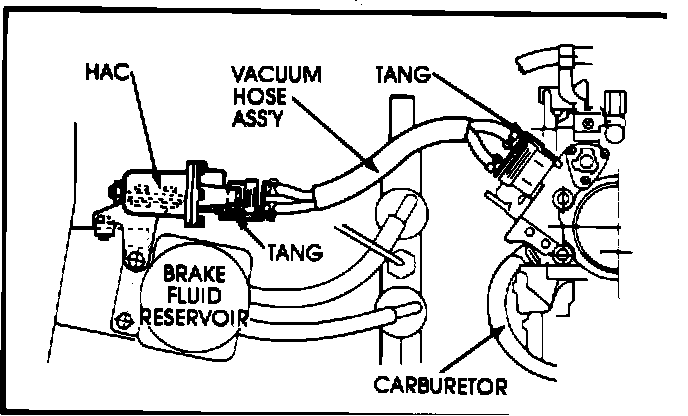 HAC
VACUUM HOSE ASS'Y
TANG
TANG
BRAKE FLUID RESERVOIR
CARBURETOR