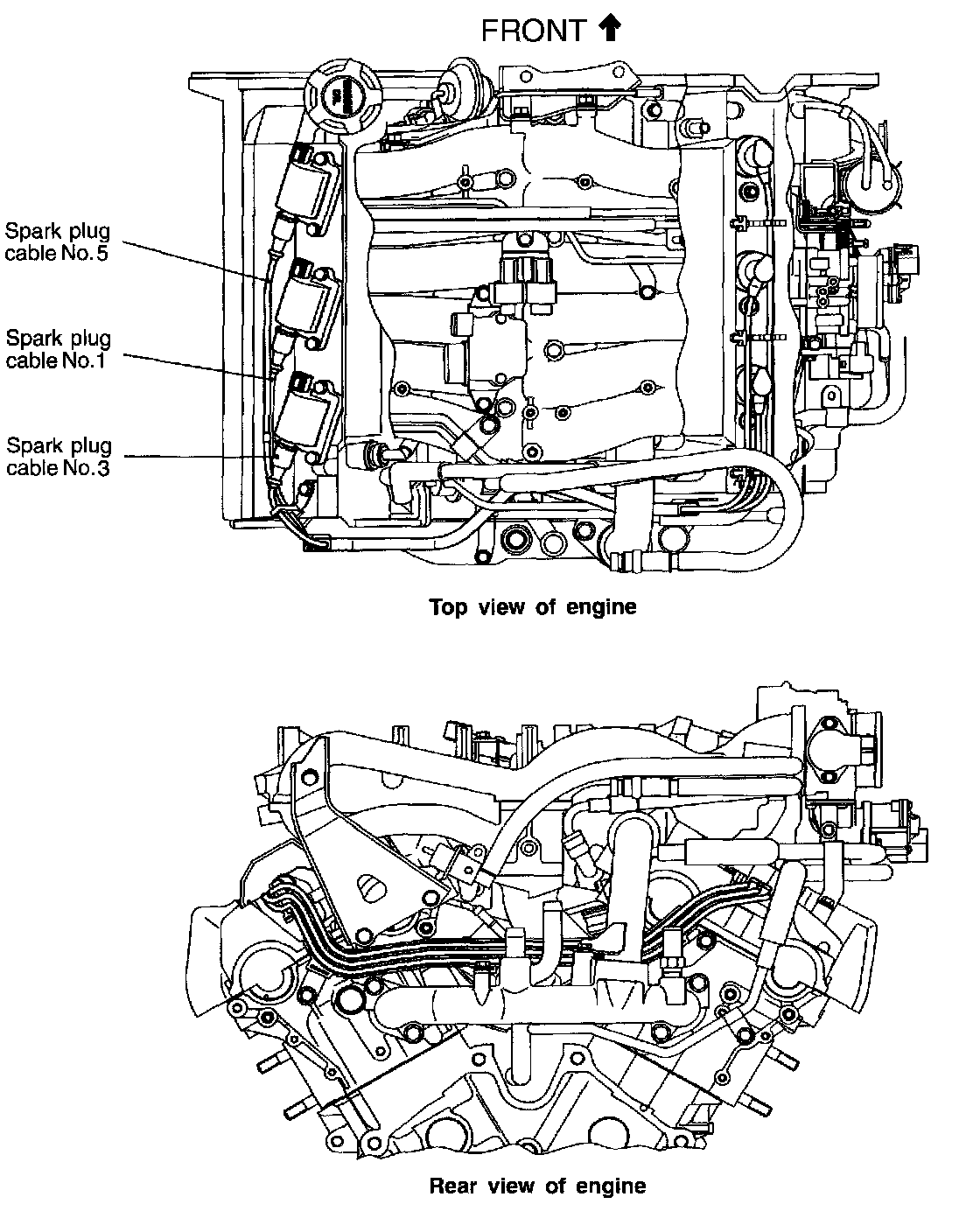 FRONT

Spark plug cable No.5

Spark plug cable No.1

Spark plug cable No.3

Top view of engine

Rear view of engine