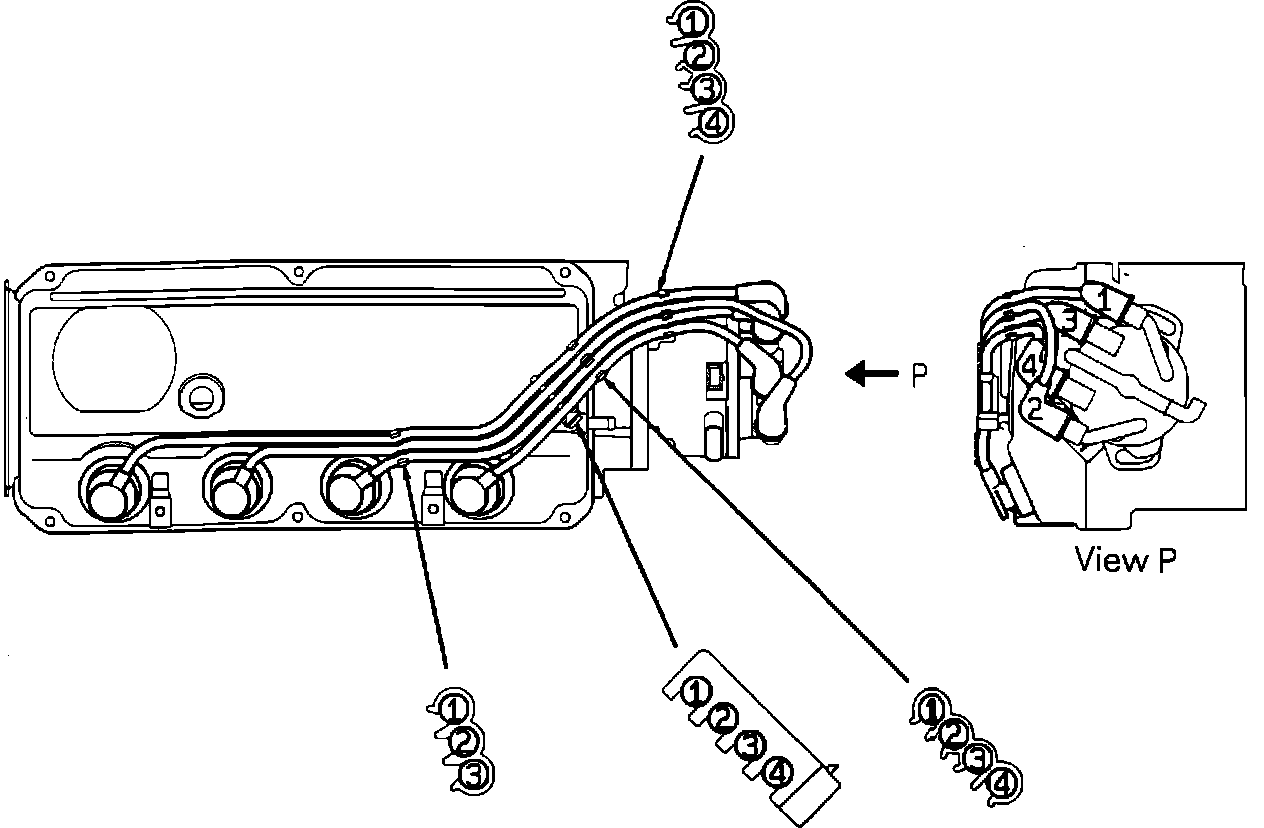 1
2
3
4

P

1
3
4
2

View P

1
2
3

1
2
3
4

1
2
3
4