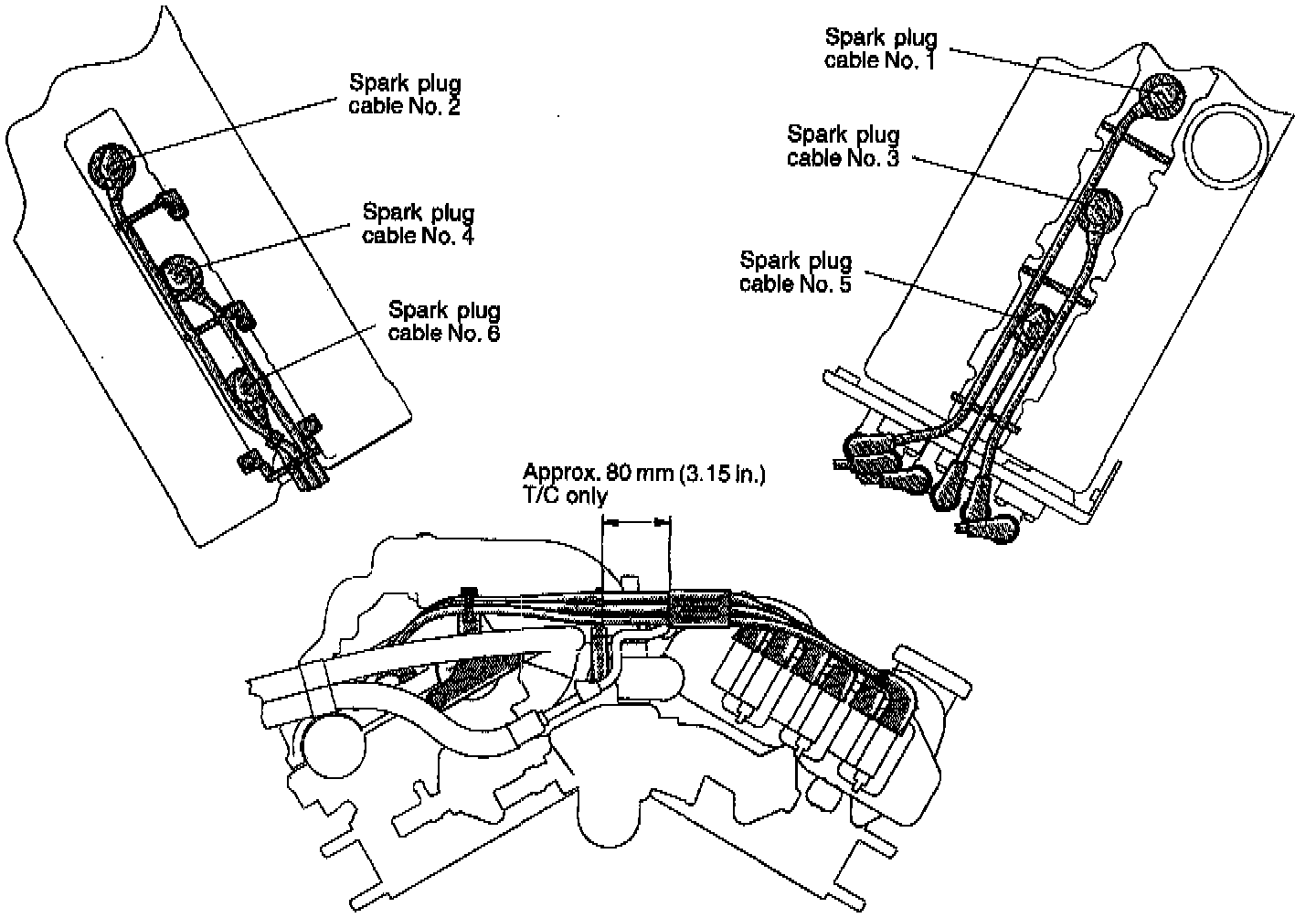 Spark plug cable No. 2

Spark plug cable No. 4

Spark plug cable No. 6

Spark plug cable No. 1

Spark plug cable No. 3

Spark plug cable No. 5

Approx. 80 mm (3.15 in.) T/C only