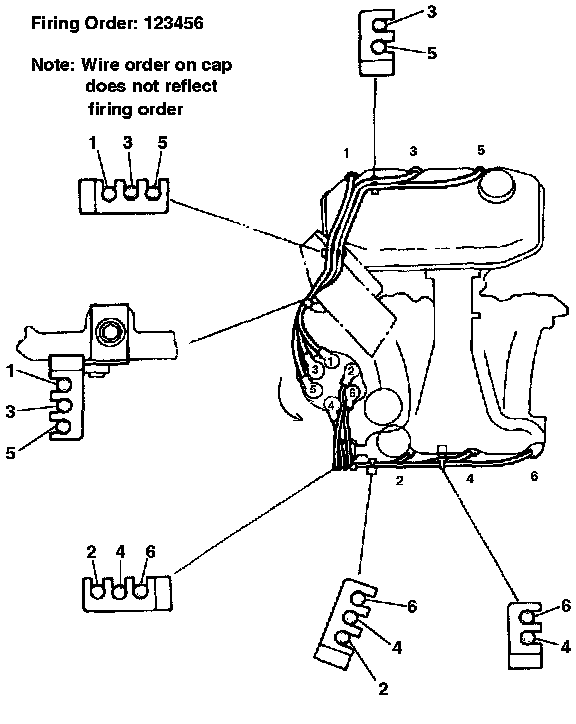 Firing Order: 123456

Note: Wire order on cap does not reflect firing order

3
5

1 3 5

1
3
5

1
3
5

1
3
5
2
6
4

2
4
6

2 4 6

6
4
2

6
4