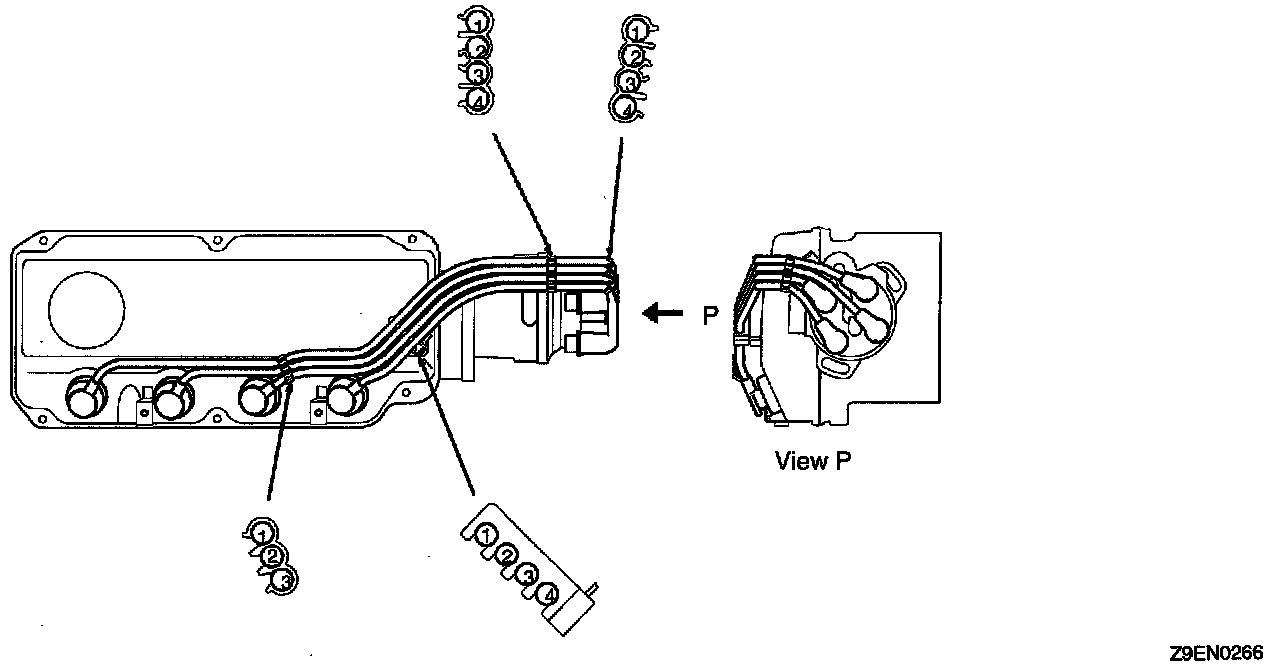 1
2
3
4

1
2
3
4

P

View P

1
2
3

1
2
3
4

Z9EN0266