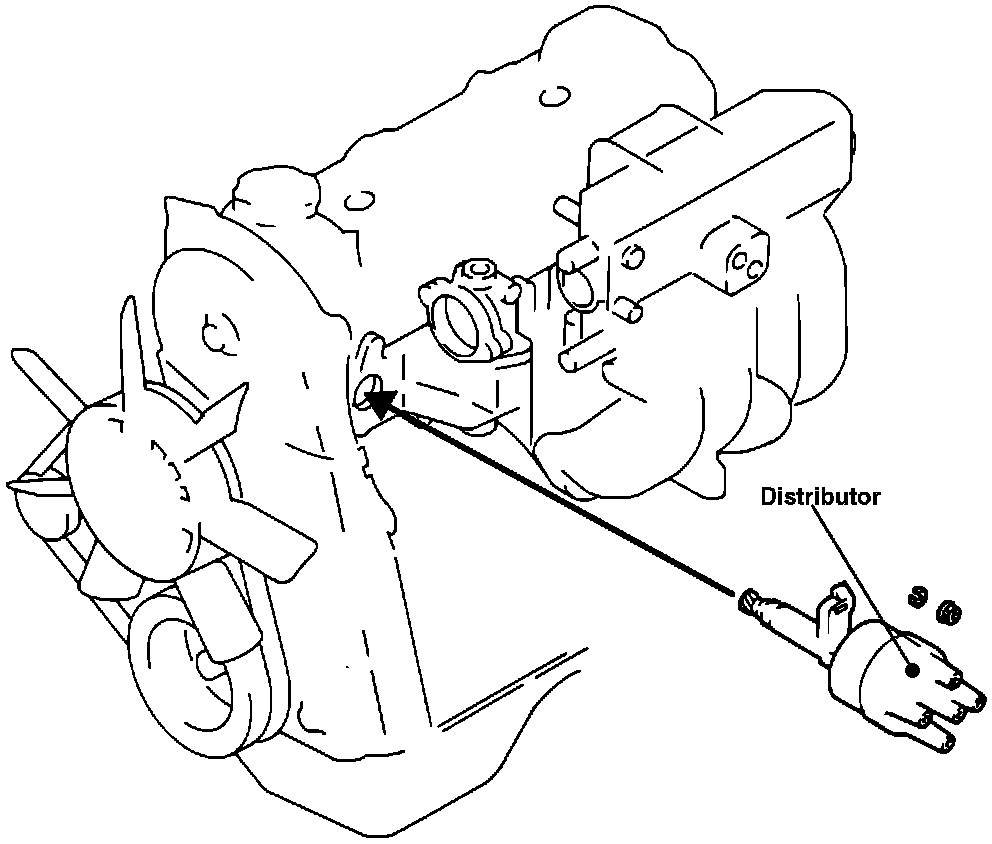 Distributor