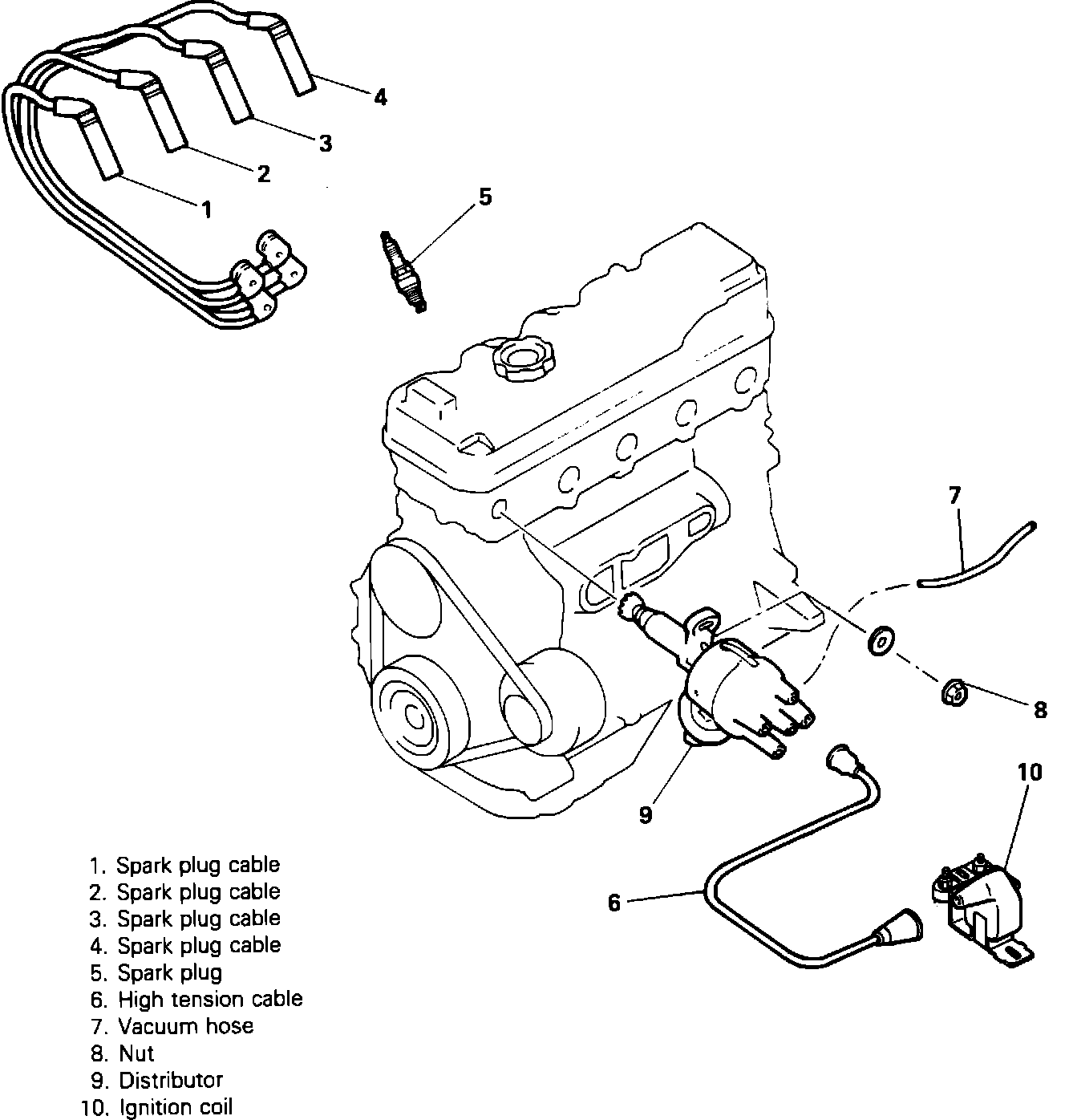 4
3
2
1
5
7
8
9
10
6

1. Spark plug cable
2. Spark plug cable
3. Spark plug cable
4. Spark plug cable
5. Spark plug
6. High tension cable
7. Vacuum hose
8. Nut
9. Distributor
10. Ignition coil