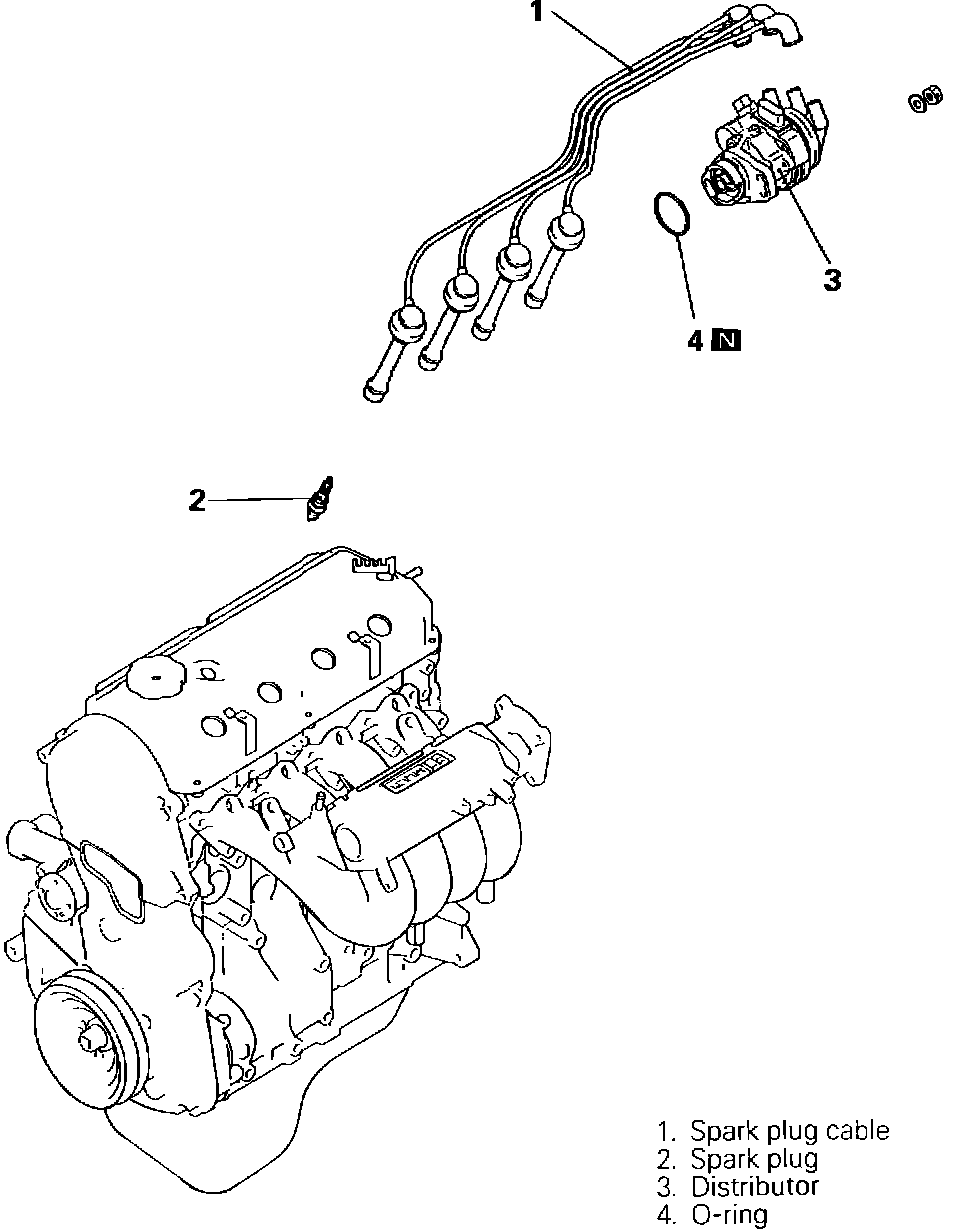 1

3

4 N

2

1. Spark plug cable
2. Spark plug
3. Distributor
4. O-ring