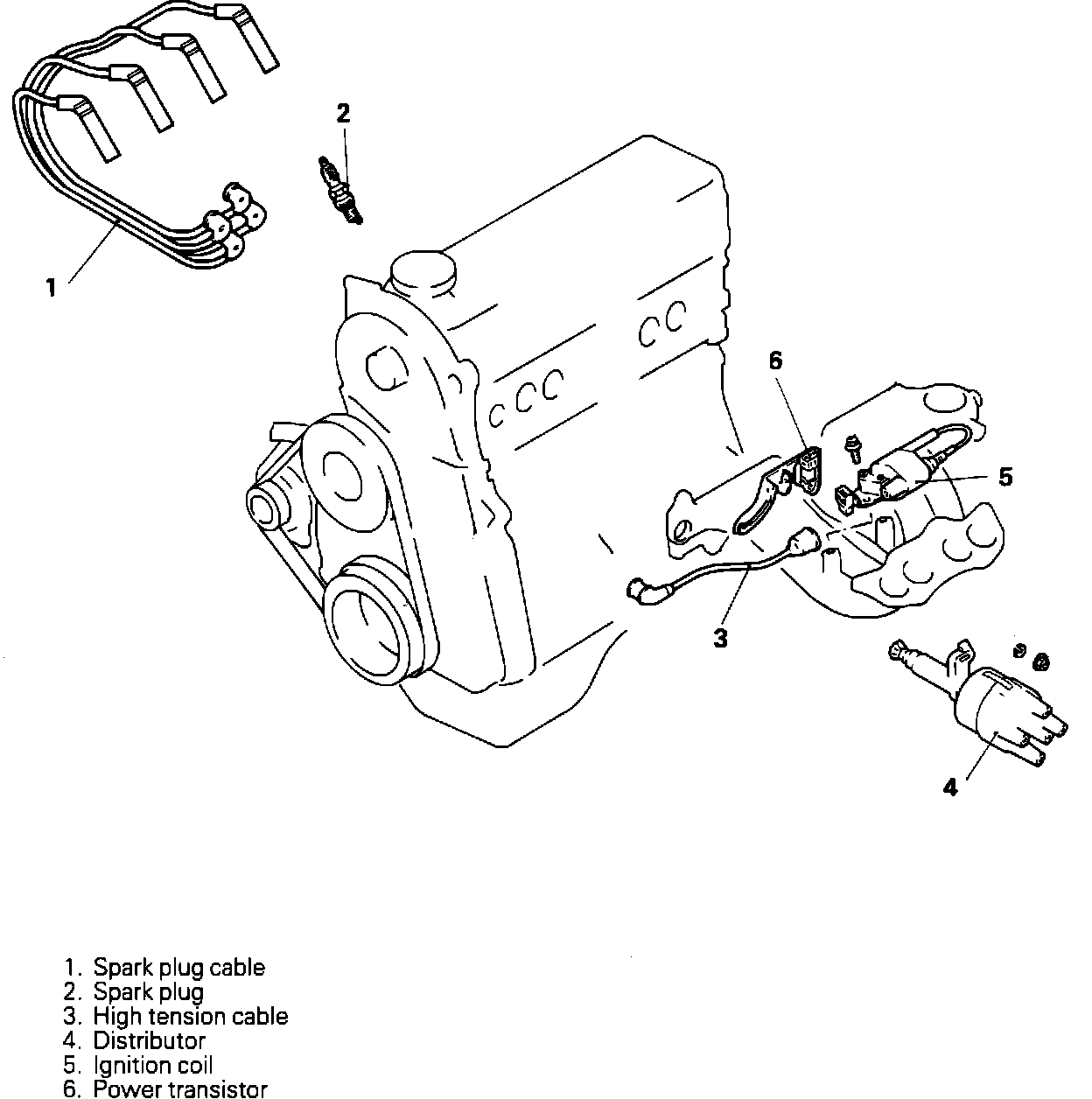 2
1
6
5
3
4

1. Spark plug cable
2. Spark plug
3. High tension cable
4. Distributor
5. Ignition coil
6. Power transistor