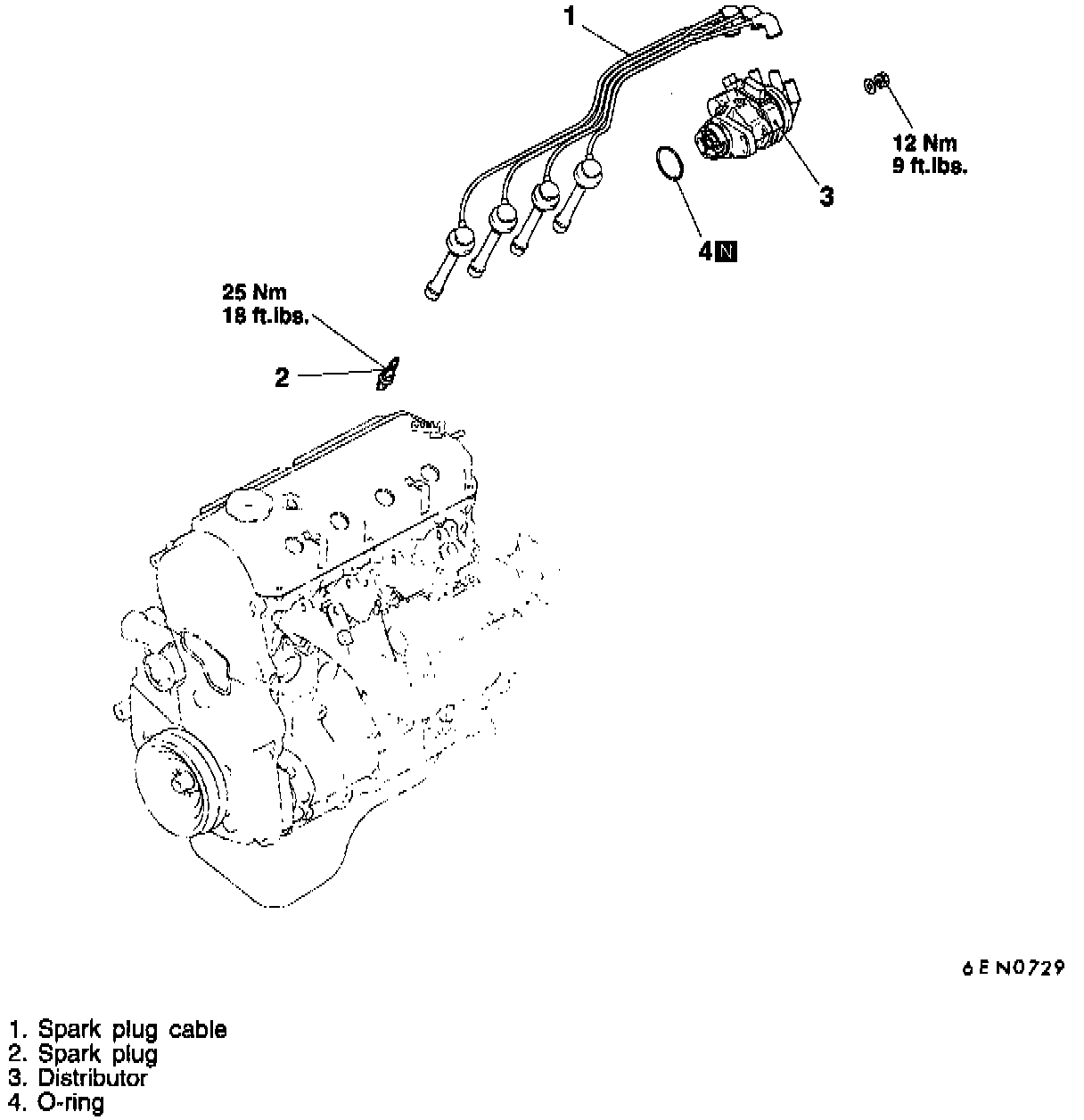 1

12 Nm
9 ft.lbs.

3

4 N

25 Nm
18 ft.lbs.

2

6EN0729

1. Spark plug cable
2. Spark plug
3. Distributor
4. O-ring