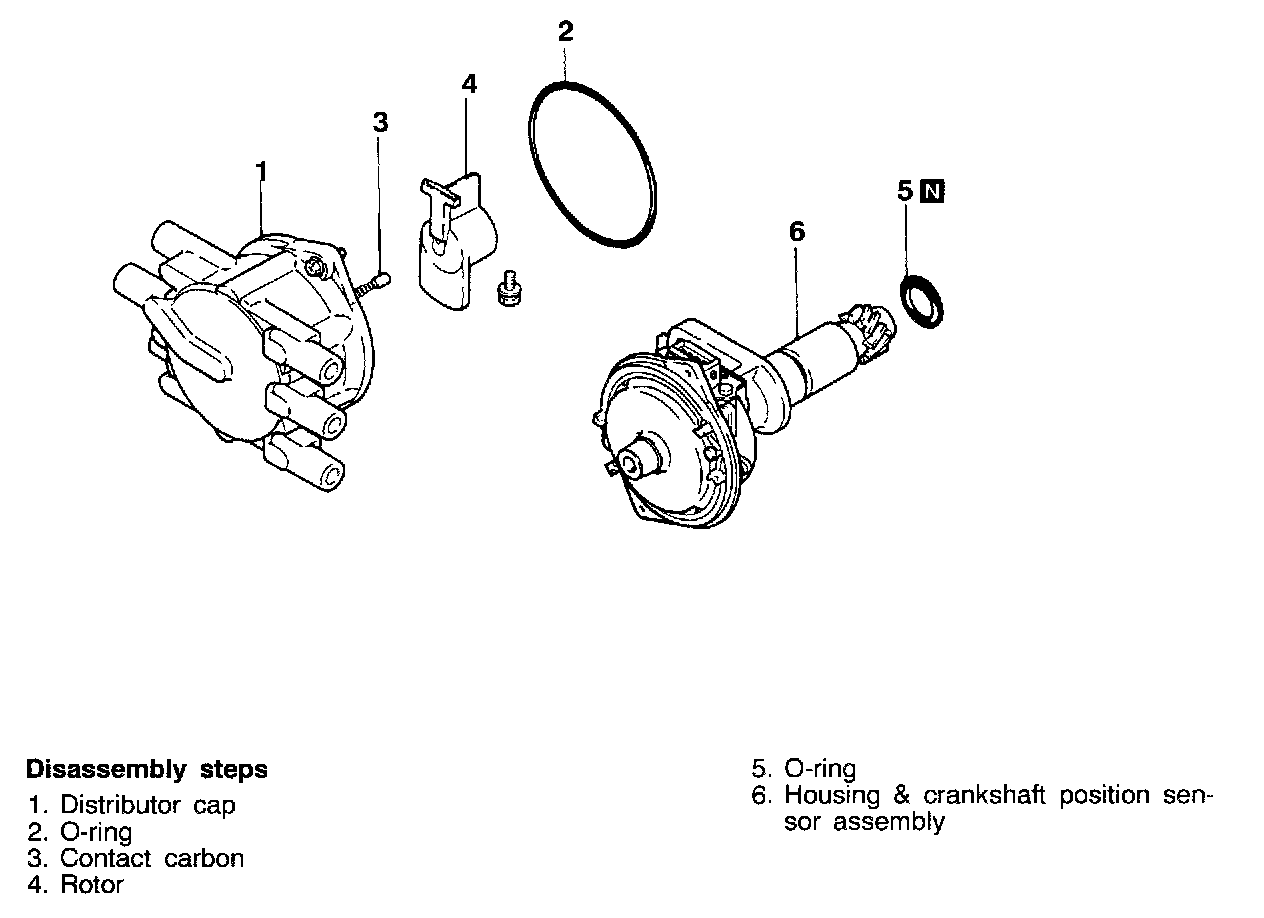 2

4

3

1

5 N

6

**Disassembly steps**

1. Distributor cap
2. O-ring
3. Contact carbon
4. Rotor

5. O-ring
6. Housing & crankshaft position sensor assembly