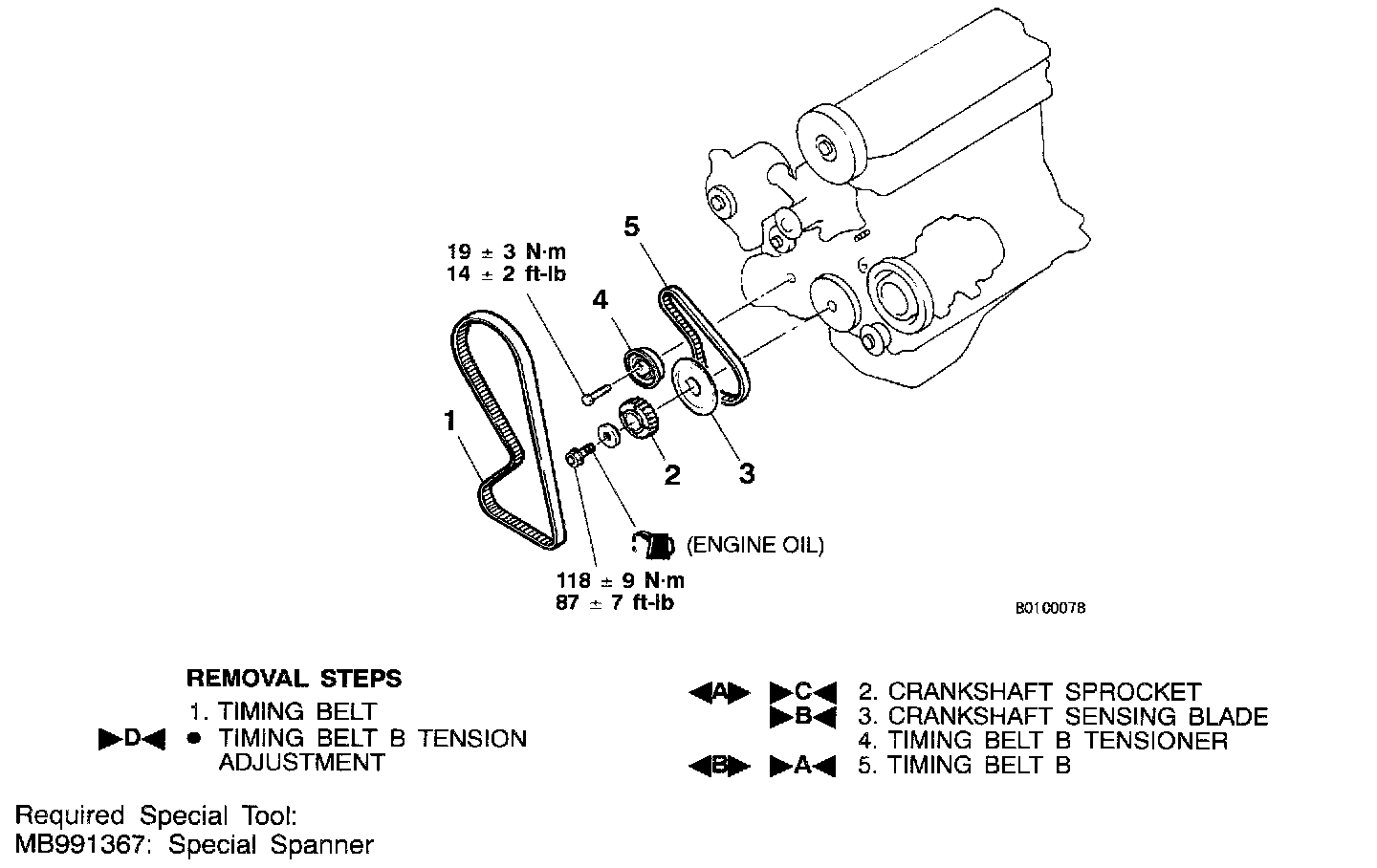 19 ± 3 N·m
14 ± 2 ft-lb

5

4

1

2

3

(ENGINE OIL)

118 ± 9 N·m
87 ± 7 ft-lb

B0100078

REMOVAL STEPS
1. TIMING BELT
▶D◀ ● TIMING BELT B TENSION ADJUSTMENT

◀A▶ ▶C◀ 2. CRANKSHAFT SPROCKET
▶B◀ 3. CRANKSHAFT SENSING BLADE
4. TIMING BELT B TENSIONER
◀B▶ ▶A◀ 5. TIMING BELT B

Required Special Tool:
MB991367: Special Spanner