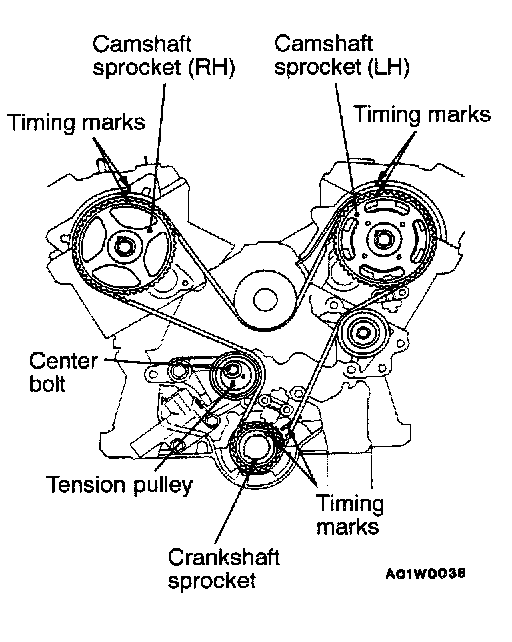 Camshaft sprocket (RH)

Camshaft sprocket (LH)

Timing marks

Timing marks

Center bolt

Tension pulley

Timing marks

Crankshaft sprocket

A01W0038