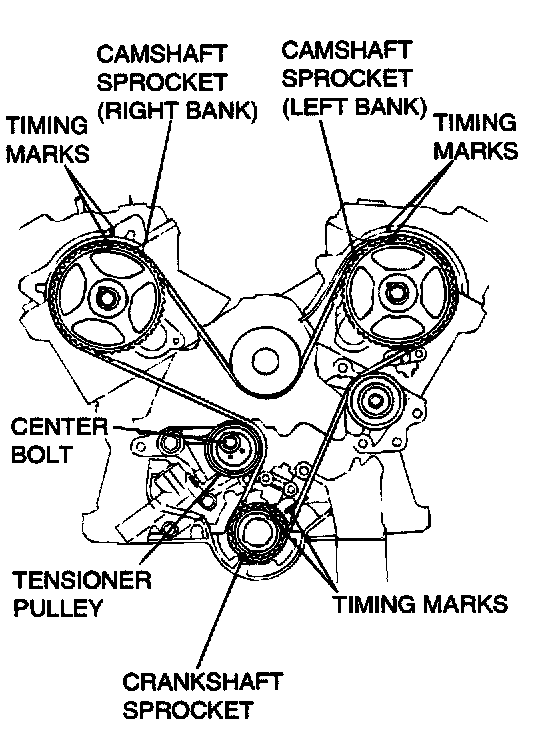 CAMSHAFT SPROCKET (RIGHT BANK)

CAMSHAFT SPROCKET (LEFT BANK)

TIMING MARKS

TIMING MARKS

CENTER BOLT

TENSIONER PULLEY

TIMING MARKS

CRANKSHAFT SPROCKET