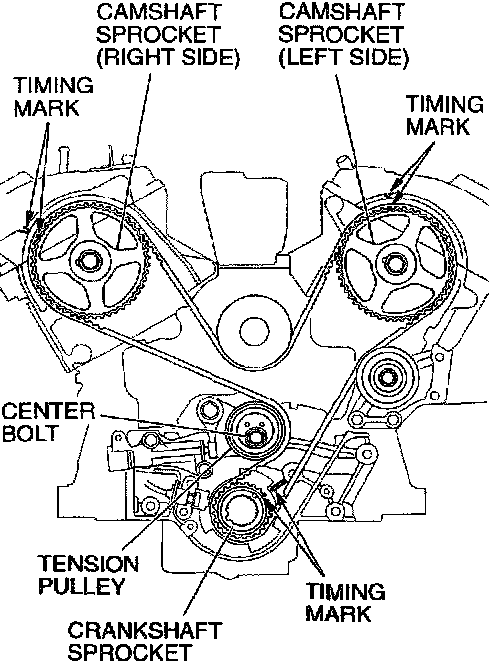 CAMSHAFT SPROCKET (RIGHT SIDE)

CAMSHAFT SPROCKET (LEFT SIDE)

TIMING MARK

TIMING MARK

CENTER BOLT

TENSION PULLEY

TIMING MARK

CRANKSHAFT SPROCKET