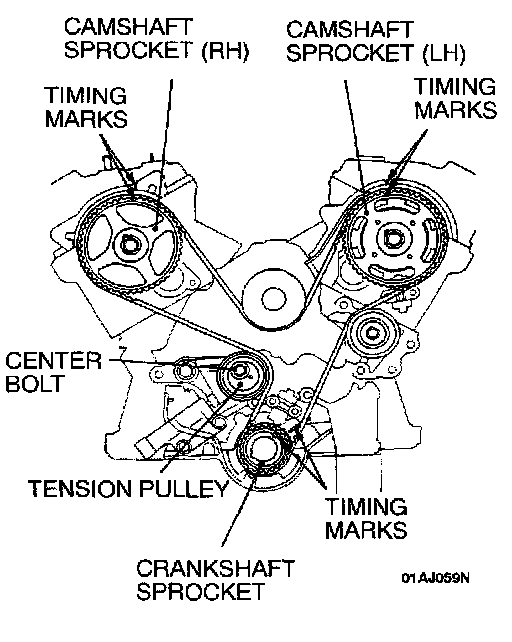 CAMSHAFT SPROCKET (RH)

CAMSHAFT SPROCKET (LH)

TIMING MARKS

TIMING MARKS

CENTER BOLT

TENSION PULLEY

TIMING MARKS

CRANKSHAFT SPROCKET

01AJ059N