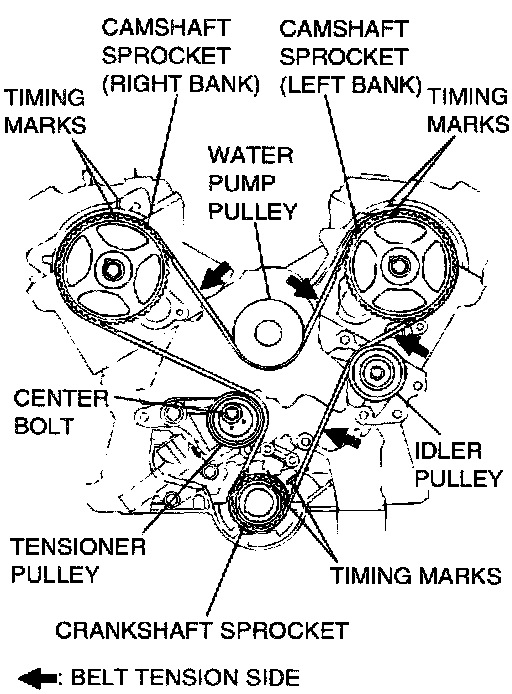 CAMSHAFT SPROCKET (RIGHT BANK)

CAMSHAFT SPROCKET (LEFT BANK)

TIMING MARKS

TIMING MARKS

WATER PUMP PULLEY

CENTER BOLT

IDLER PULLEY

TENSIONER PULLEY

TIMING MARKS

CRANKSHAFT SPROCKET

: BELT TENSION SIDE