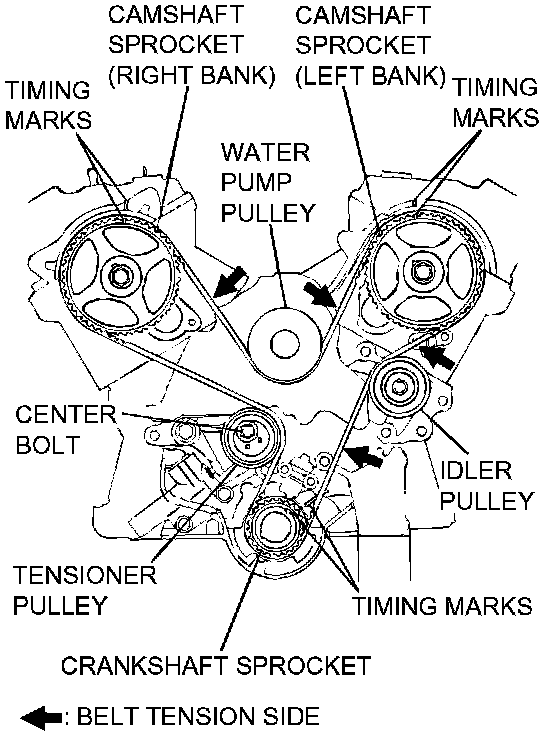 CAMSHAFT SPROCKET (RIGHT BANK)

CAMSHAFT SPROCKET (LEFT BANK)

TIMING MARKS

TIMING MARKS

WATER PUMP PULLEY

CENTER BOLT

IDLER PULLEY

TENSIONER PULLEY

TIMING MARKS

CRANKSHAFT SPROCKET

: BELT TENSION SIDE