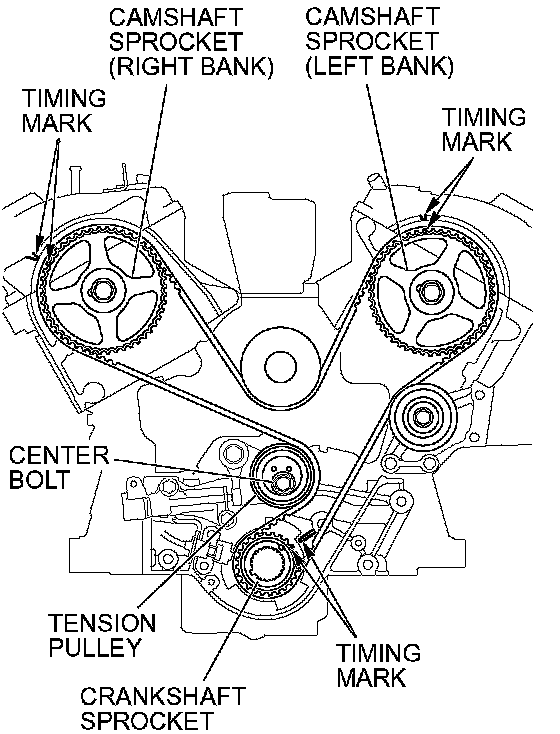 CAMSHAFT SPROCKET (RIGHT BANK)

CAMSHAFT SPROCKET (LEFT BANK)

TIMING MARK

TIMING MARK

CENTER BOLT

TENSION PULLEY

TIMING MARK

CRANKSHAFT SPROCKET