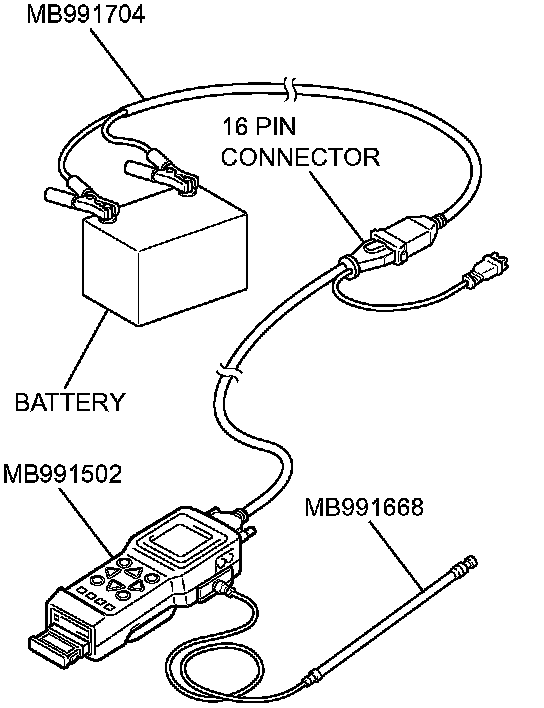 MB991704

16 PIN CONNECTOR

BATTERY

MB991502

MB991668