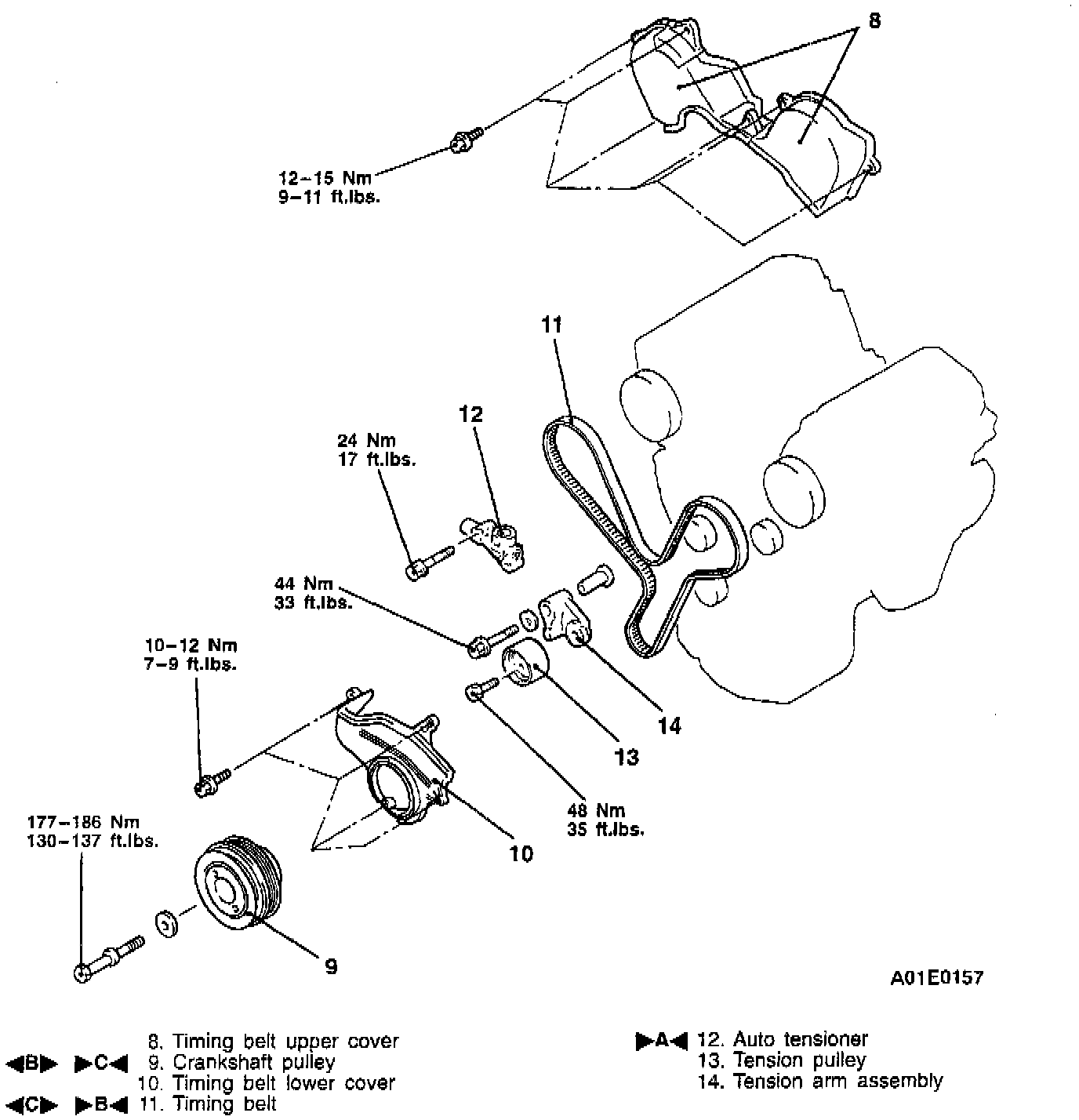 8

12–15 Nm
9–11 ft.lbs.

11

12

24 Nm
17 ft.lbs.

44 Nm
33 ft.lbs.

10–12 Nm
7–9 ft.lbs.

14

13

48 Nm
35 ft.lbs.

10

177–186 Nm
130–137 ft.lbs.

9

A01E0157

8. Timing belt upper cover
◀B▶ ▶C◀ 9. Crankshaft pulley
10. Timing belt lower cover
◀C▶ ▶B◀ 11. Timing belt

▶A◀ 12. Auto tensioner
13. Tension pulley
14. Tension arm assembly