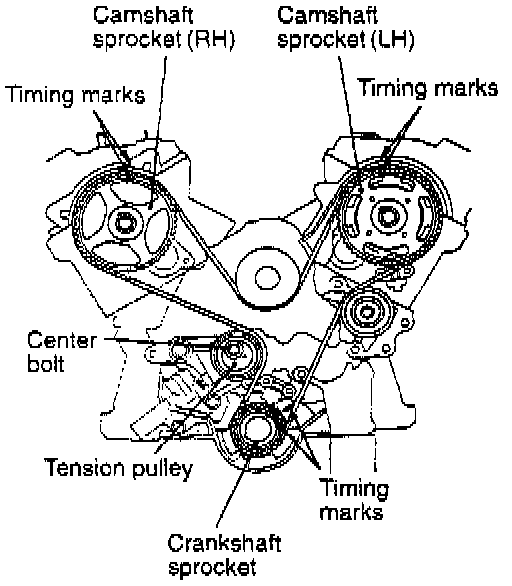 Camshaft sprocket (RH)

Camshaft sprocket (LH)

Timing marks

Timing marks

Center bolt

Tension pulley

Timing marks

Crankshaft sprocket