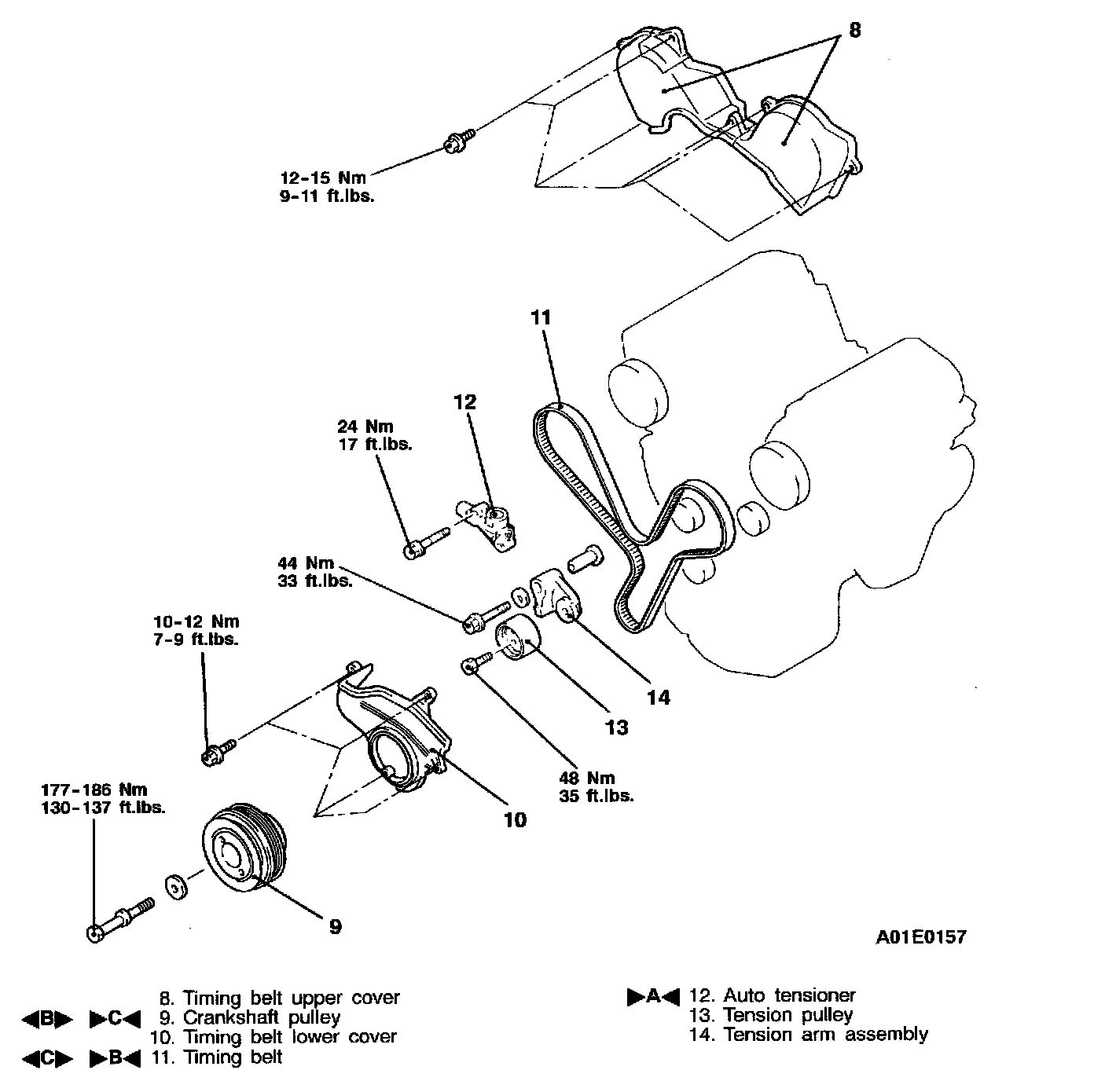 8

12-15 Nm
9-11 ft.lbs.

11

12

24 Nm
17 ft.lbs.

44 Nm
33 ft.lbs.

10-12 Nm
7-9 ft.lbs.

14

13

48 Nm
35 ft.lbs.

10

177-186 Nm
130-137 ft.lbs.

9

A01E0157

8. Timing belt upper cover
◀B▶ ▶C◀ 9. Crankshaft pulley
10. Timing belt lower cover
◀C▶ ▶B◀ 11. Timing belt

▶A◀ 12. Auto tensioner
13. Tension pulley
14. Tension arm assembly