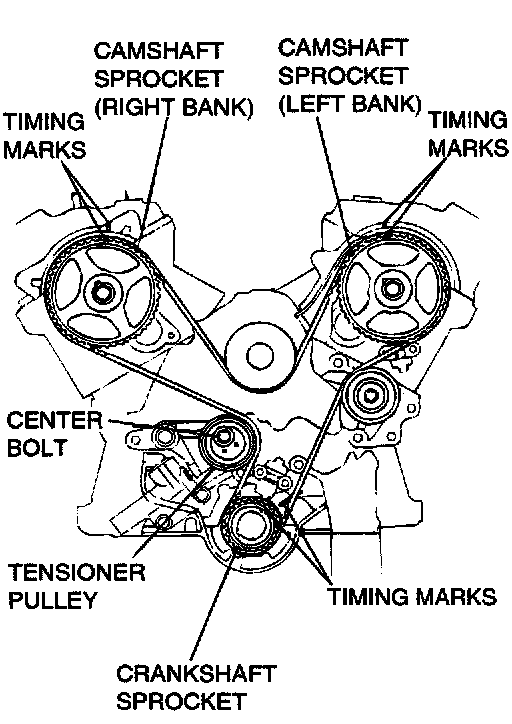 CAMSHAFT SPROCKET (RIGHT BANK)

CAMSHAFT SPROCKET (LEFT BANK)

TIMING MARKS

TIMING MARKS

CENTER BOLT

TENSIONER PULLEY

TIMING MARKS

CRANKSHAFT SPROCKET