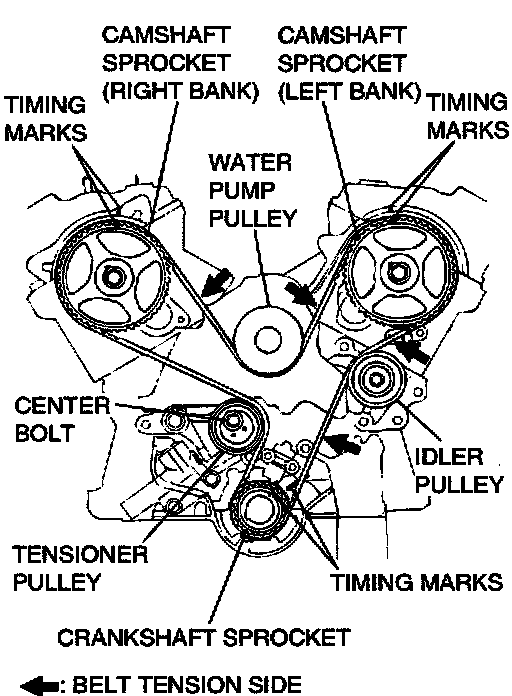 CAMSHAFT SPROCKET (RIGHT BANK)

CAMSHAFT SPROCKET (LEFT BANK)

TIMING MARKS

TIMING MARKS

WATER PUMP PULLEY

CENTER BOLT

IDLER PULLEY

TENSIONER PULLEY

TIMING MARKS

CRANKSHAFT SPROCKET

: BELT TENSION SIDE