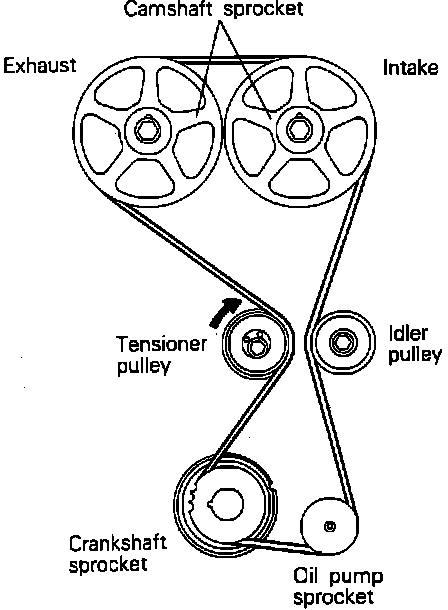 Camshaft sprocket

Exhaust

Intake

Tensioner pulley

Idler pulley

Crankshaft sprocket

Oil pump sprocket