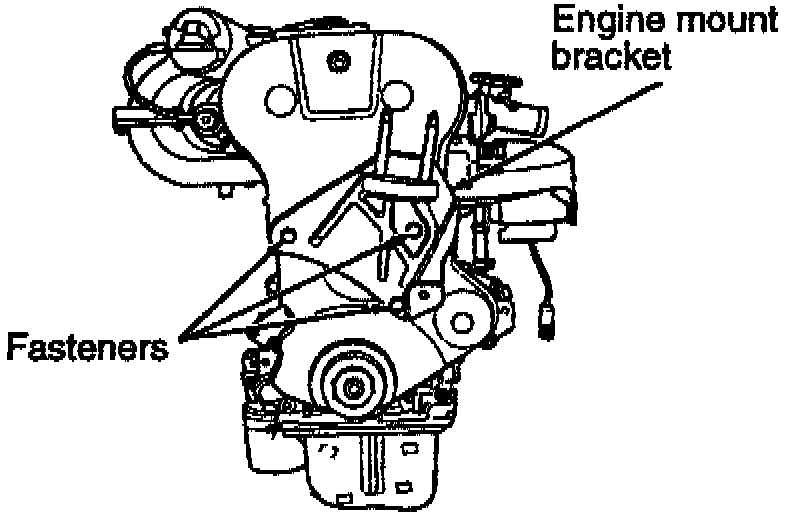 Engine mount bracket

Fasteners