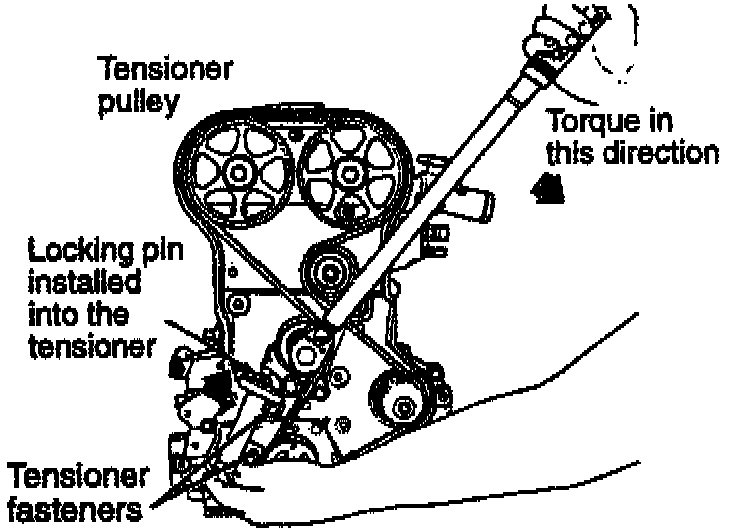 Tensioner pulley

Torque in this direction

Locking pin installed into the tensioner

Tensioner fasteners