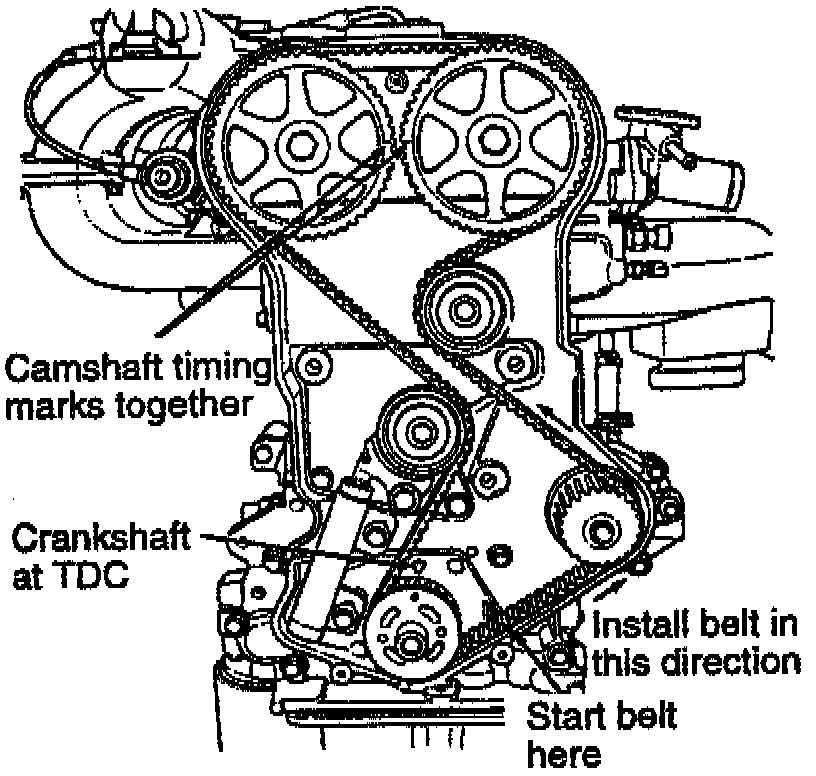 Camshaft timing marks together

Crankshaft at TDC

Install belt in this direction

Start belt here