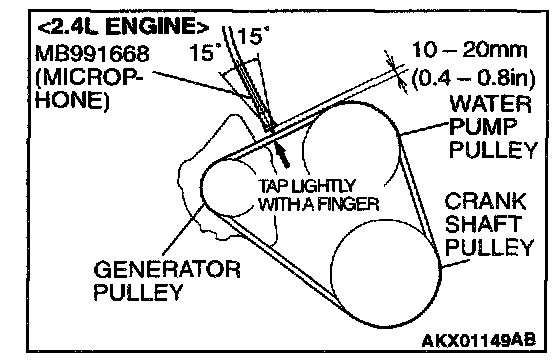 <2.4L ENGINE>

MB991668 (MICROPHONE)

15°

15°

10 – 20mm (0.4 – 0.8in)

WATER PUMP PULLEY

TAP LIGHTLY WITH A FINGER

CRANK SHAFT PULLEY

GENERATOR PULLEY

AKX01149AB