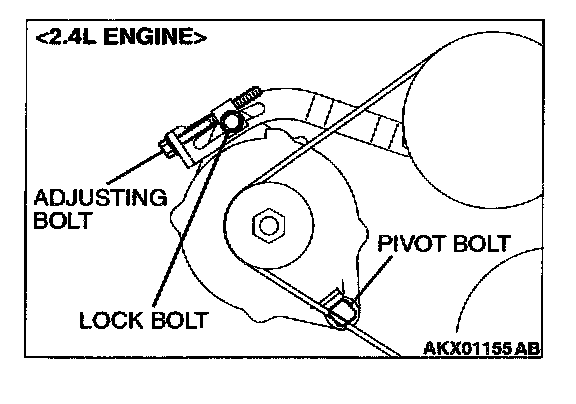 <2.4L ENGINE>

ADJUSTING BOLT

PIVOT BOLT

LOCK BOLT

AKX01155 AB