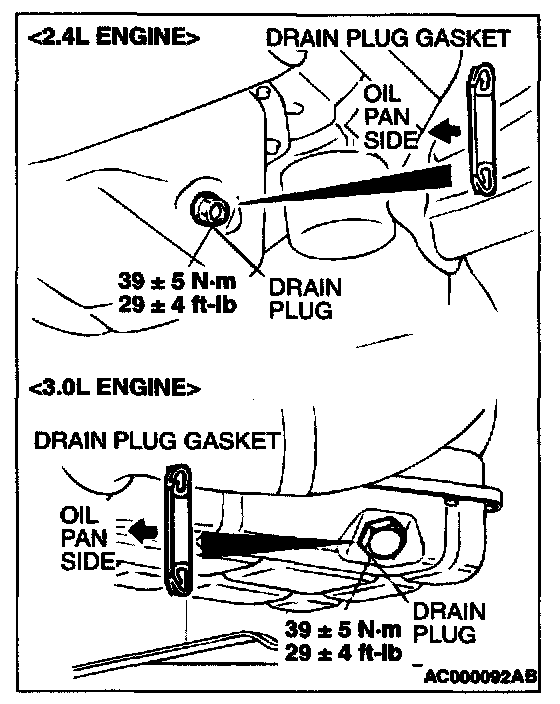 <2.4L ENGINE>

DRAIN PLUG GASKET

OIL PAN SIDE

39 ± 5 N·m
29 ± 4 ft-lb

DRAIN PLUG

<3.0L ENGINE>

DRAIN PLUG GASKET

OIL PAN SIDE

DRAIN PLUG

39 ± 5 N·m
29 ± 4 ft-lb

AC000092AB