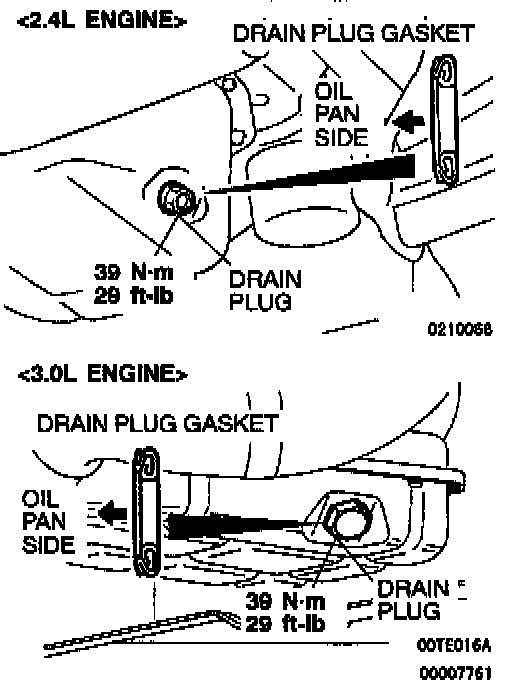 <2.4L ENGINE>

DRAIN PLUG GASKET

OIL PAN SIDE

39 N·m
29 ft-lb

DRAIN PLUG

0210068

<3.0L ENGINE>

DRAIN PLUG GASKET

OIL PAN SIDE

39 N·m
29 ft-lb

DRAIN PLUG

00TE016A

00007761