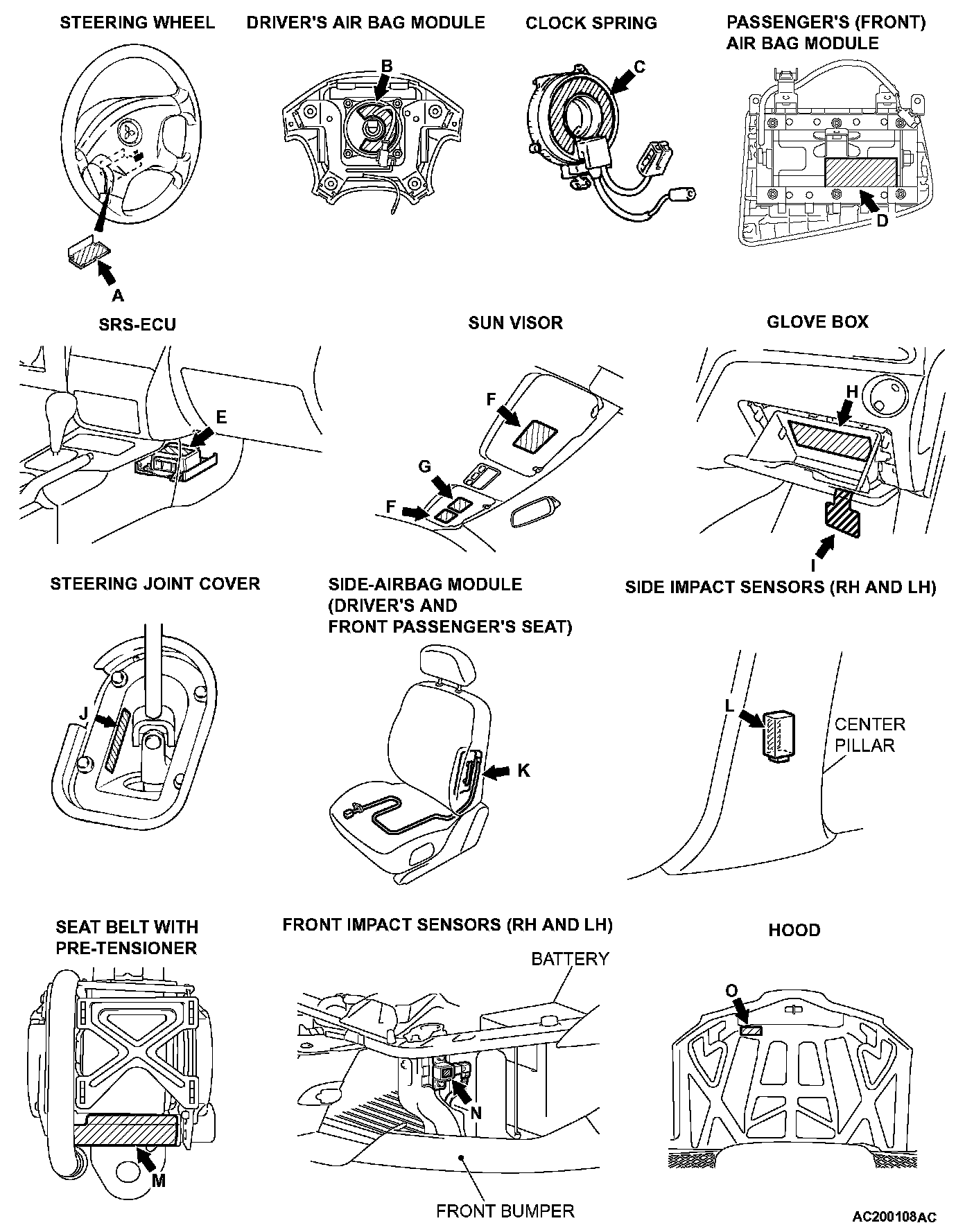 STEERING WHEEL

A

DRIVER'S AIR BAG MODULE

B

CLOCK SPRING

C

PASSENGER'S (FRONT) AIR BAG MODULE

D

SRS-ECU

E

SUN VISOR

F

G

F

GLOVE BOX

H

I

STEERING JOINT COVER

J

SIDE-AIRBAG MODULE (DRIVER'S AND FRONT PASSENGER'S SEAT)

K

SIDE IMPACT SENSORS (RH AND LH)

L

CENTER PILLAR

SEAT BELT WITH PRE-TENSIONER

M

FRONT IMPACT SENSORS (RH AND LH)

BATTERY

N

FRONT BUMPER

HOOD

O

AC200108AC