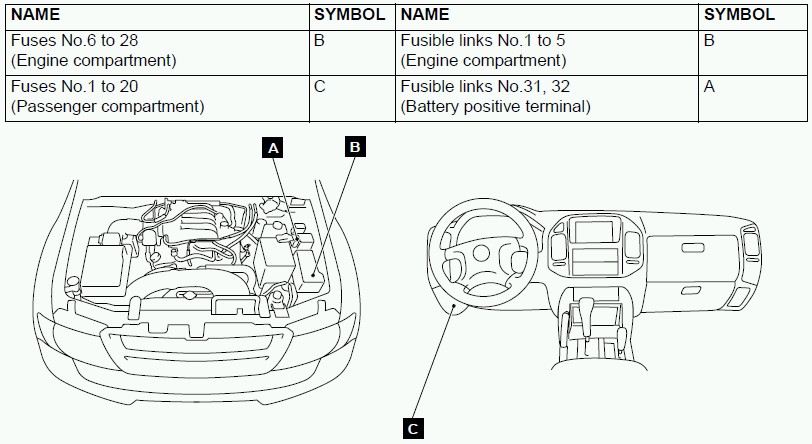 | NAME | SYMBOL | NAME | SYMBOL |
|---|---|---|---|
| Fuses No.6 to 28 (Engine compartment) | B | Fusible links No.1 to 5 (Engine compartment) | B |
| Fuses No.1 to 20 (Passenger compartment) | C | Fusible links No.31, 32 (Battery positive terminal) | A |

A

B

C