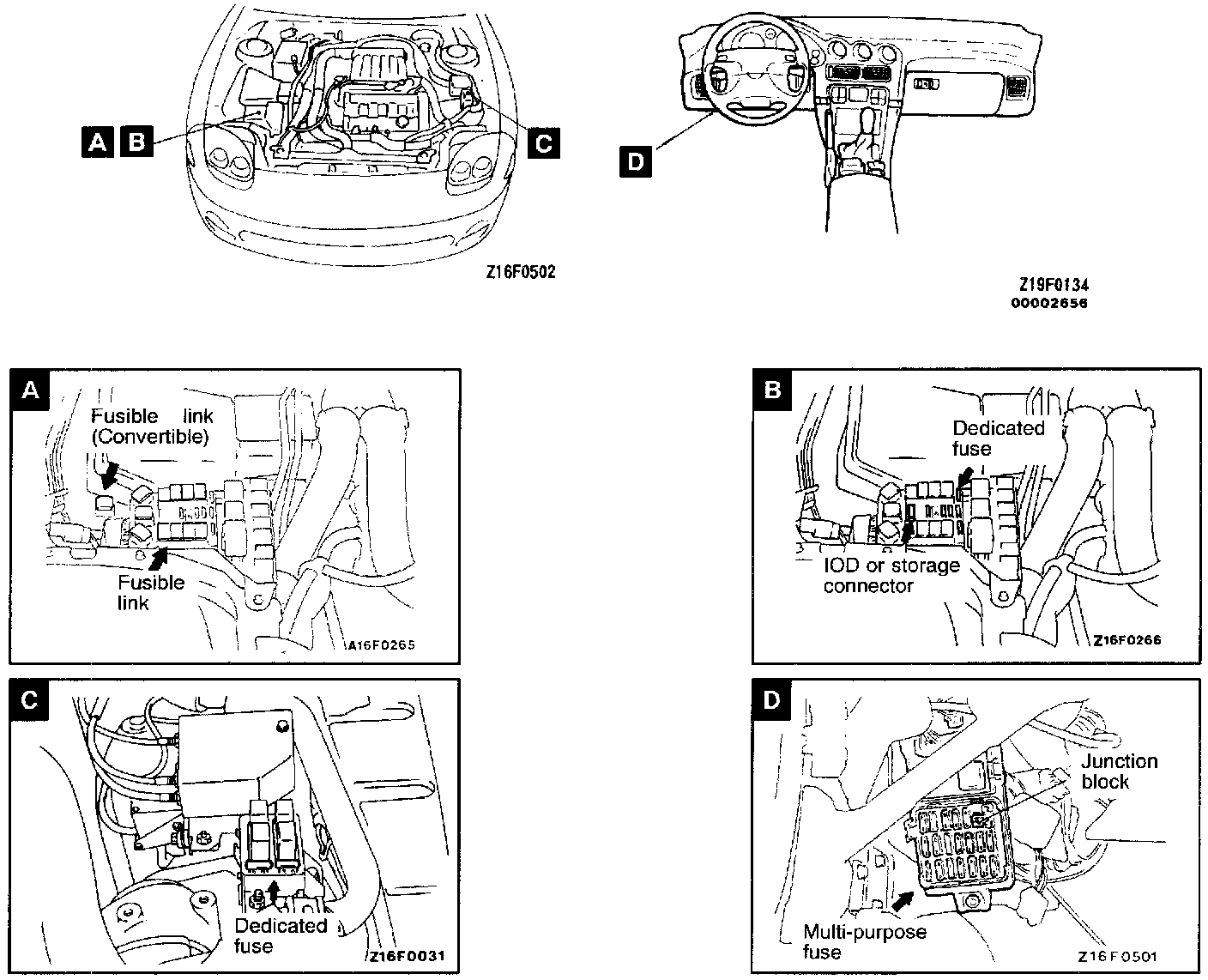 A B

C

Z16F0502

D

Z19F0134
00002656

A

Fusible link (Convertible)

Fusible link

A16F0265

B

Dedicated fuse

IOD or storage connector

Z16F0266

C

Dedicated fuse

Z16F0031

D

Junction block

Multi-purpose fuse

Z16F0501