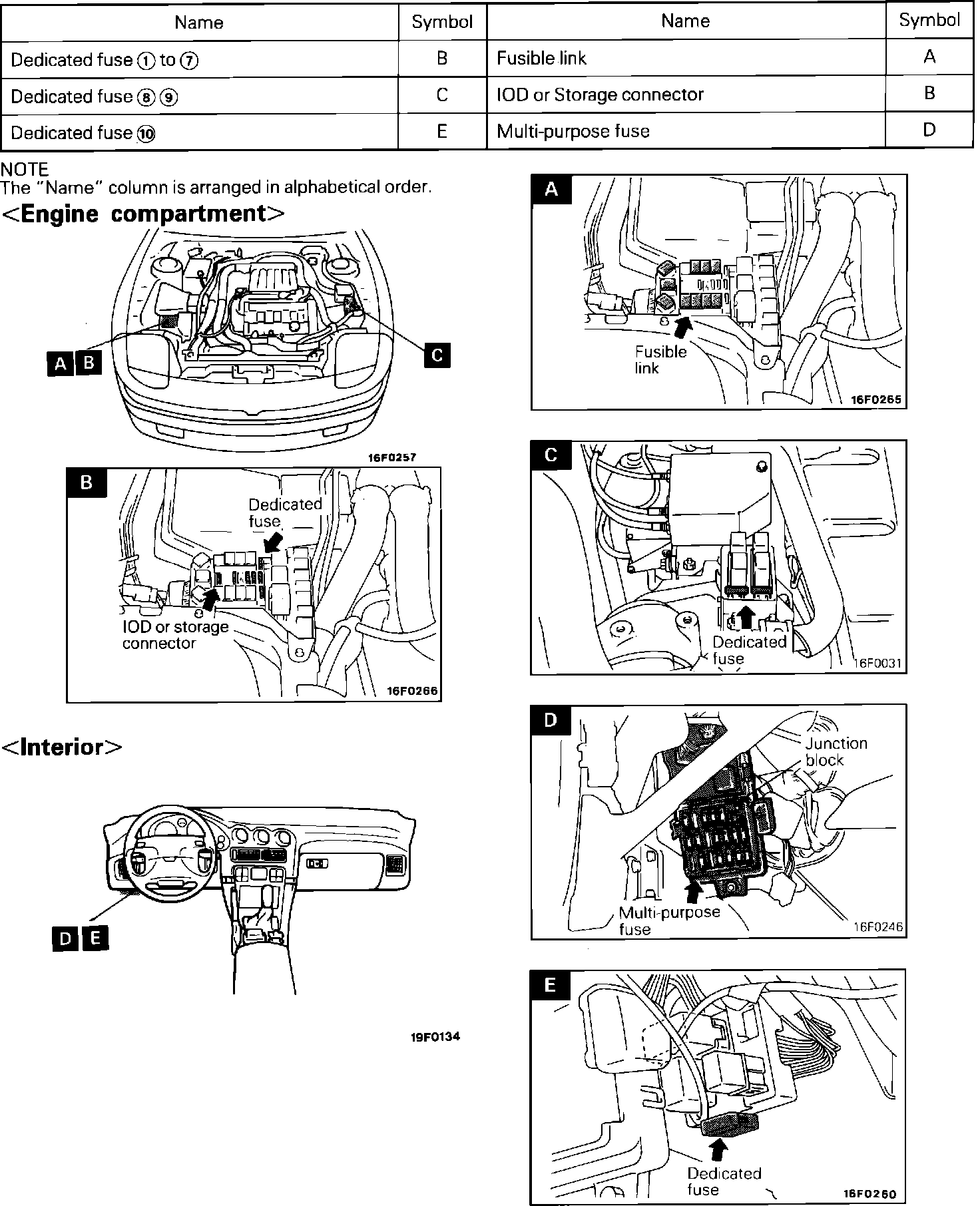 | Name | Symbol | Name | Symbol |
|---|---|---|---|
| Dedicated fuse ① to ⑦ | B | Fusible link | A |
| Dedicated fuse ⑧ ⑨ | C | IOD or Storage connector | B |
| Dedicated fuse ⑩ | E | Multi-purpose fuse | D |

NOTE
The "Name" column is arranged in alphabetical order.

<Engine compartment>

A B

C

16F0257

B

Dedicated fuse

IOD or storage connector

16F0266

<Interior>

D E

19F0134

A

Fusible link

16F0265

C

Dedicated fuse

16F0031

D

Junction block

Multi-purpose fuse

16F0246

E

Dedicated fuse

16F0260