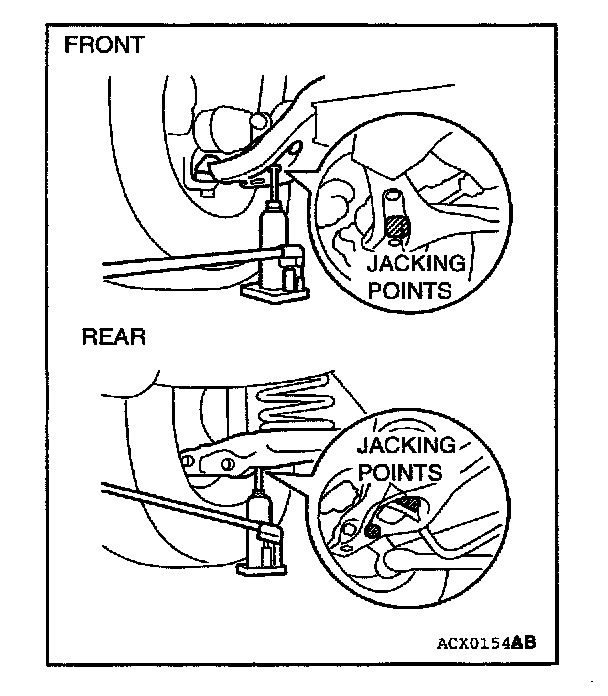 FRONT

JACKING POINTS

REAR

JACKING POINTS

ACX0154AB