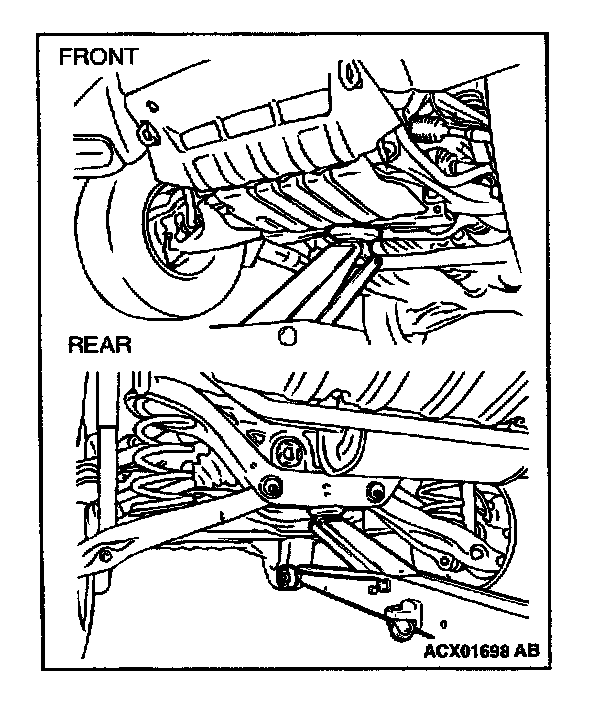 FRONT

REAR

ACX01698 AB